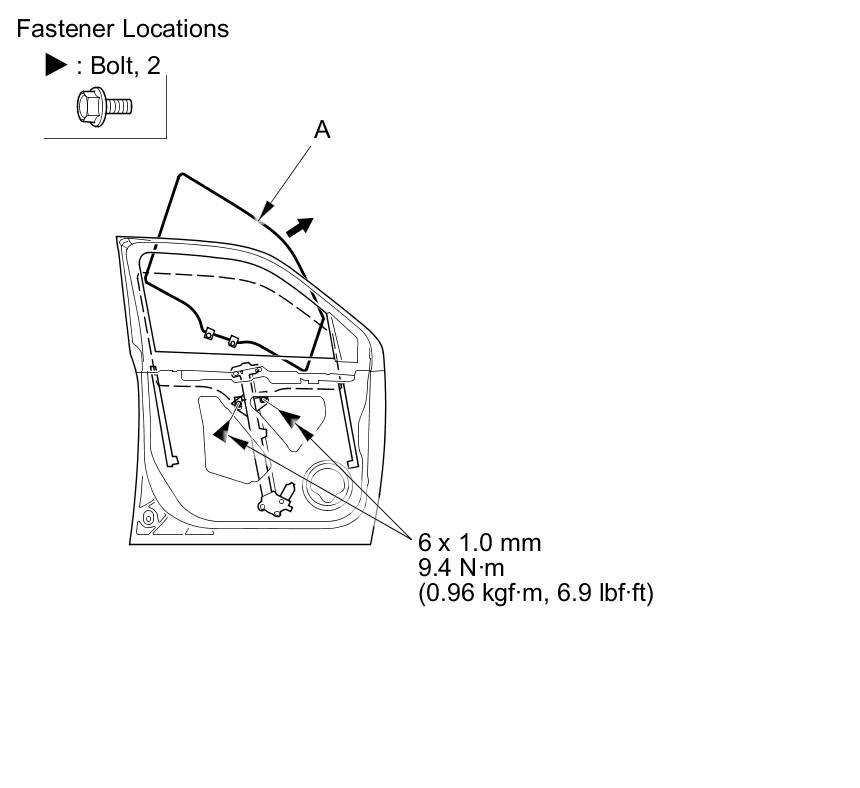 Fastener Locations

▶ : Bolt, 2

A

6 x 1.0 mm
9.4 N·m
(0.96 kgf·m, 6.9 lbf·ft)