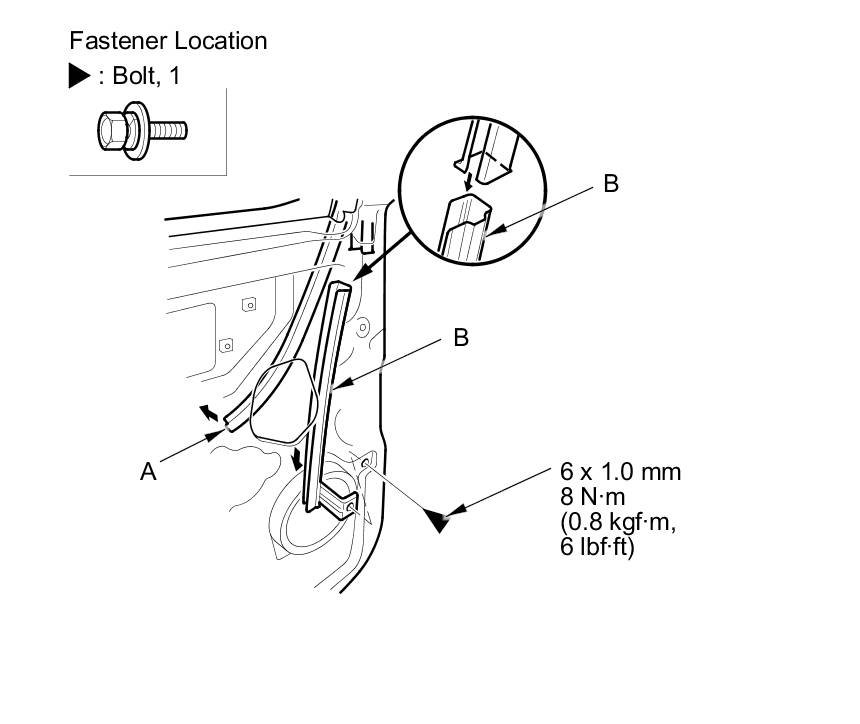 Fastener Location
▶ : Bolt, 1

B

B

A

6 x 1.0 mm
8 N·m
(0.8 kgf·m,
6 lbf·ft)