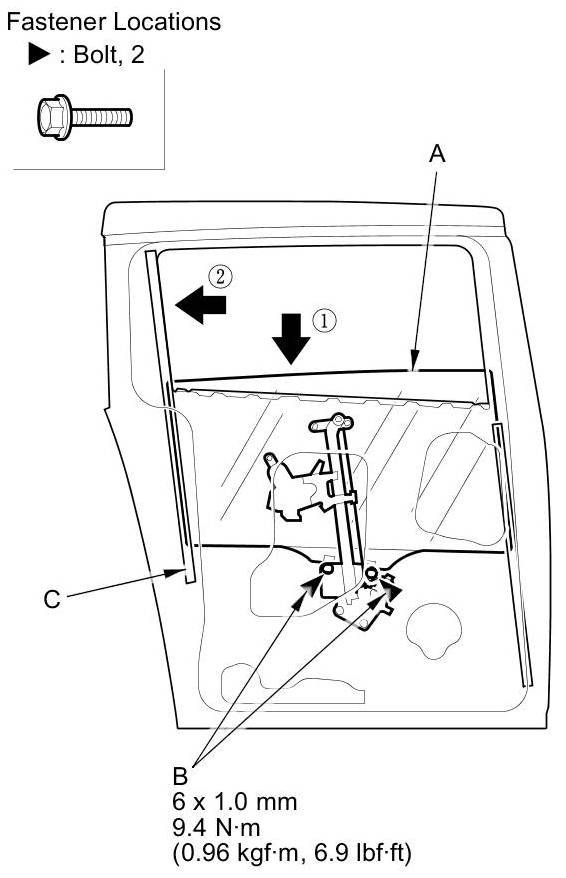 Fastener Locations
▶ : Bolt, 2

A

②

①

C

B
6 x 1.0 mm
9.4 N·m
(0.96 kgf·m, 6.9 lbf·ft)