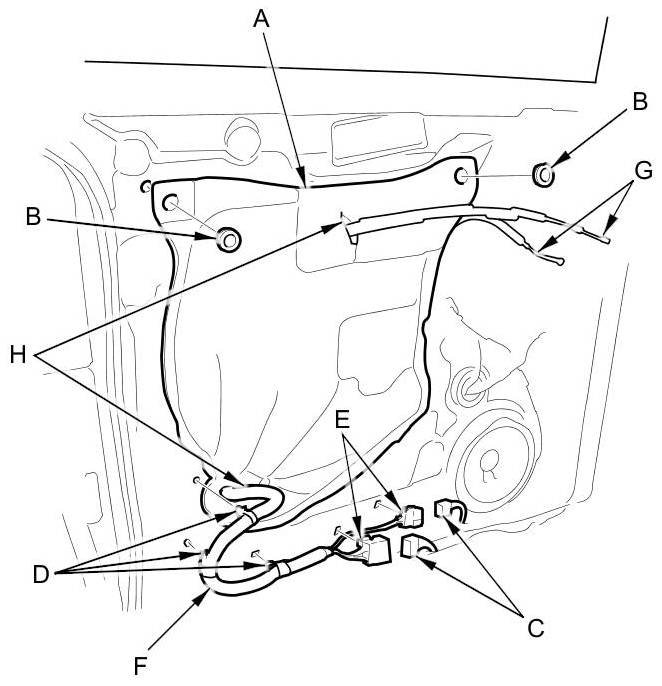 A
B
G
B
H
E
D
C
F