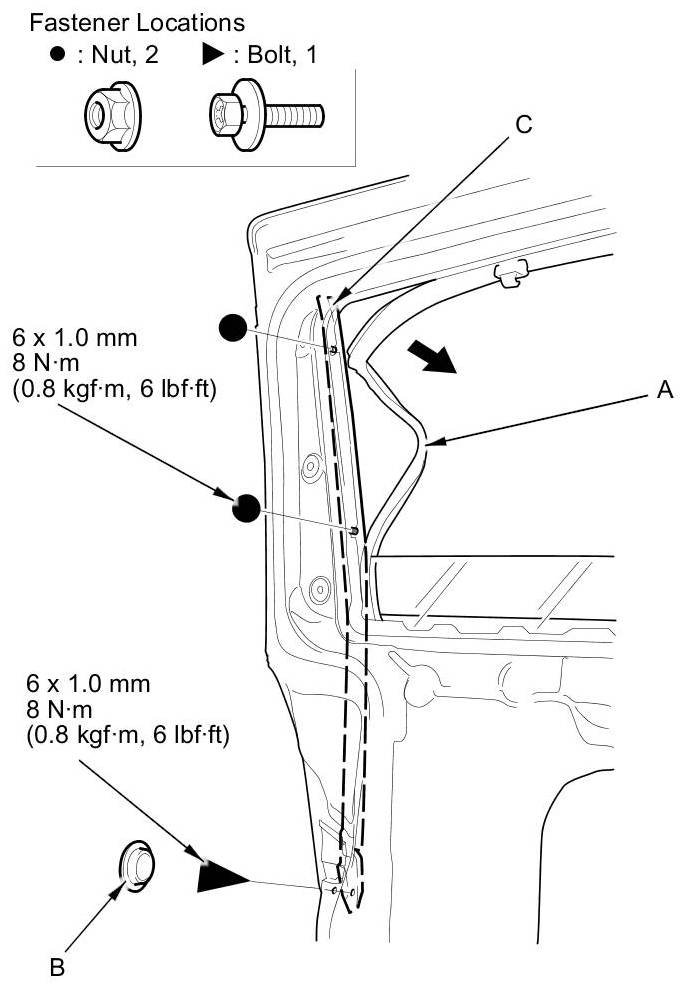 Fastener Locations
● : Nut, 2 ▶ : Bolt, 1

C

6 x 1.0 mm
8 N·m
(0.8 kgf·m, 6 lbf·ft)

A

6 x 1.0 mm
8 N·m
(0.8 kgf·m, 6 lbf·ft)

B