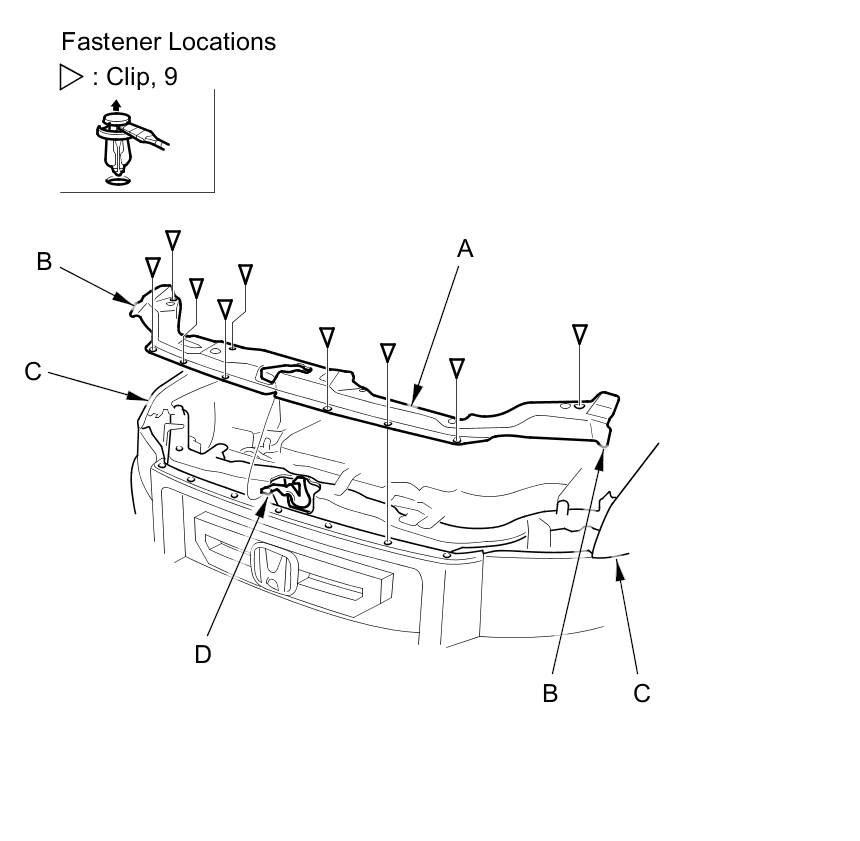 Fastener Locations
▷ : Clip, 9

B
A
C
D
B
C