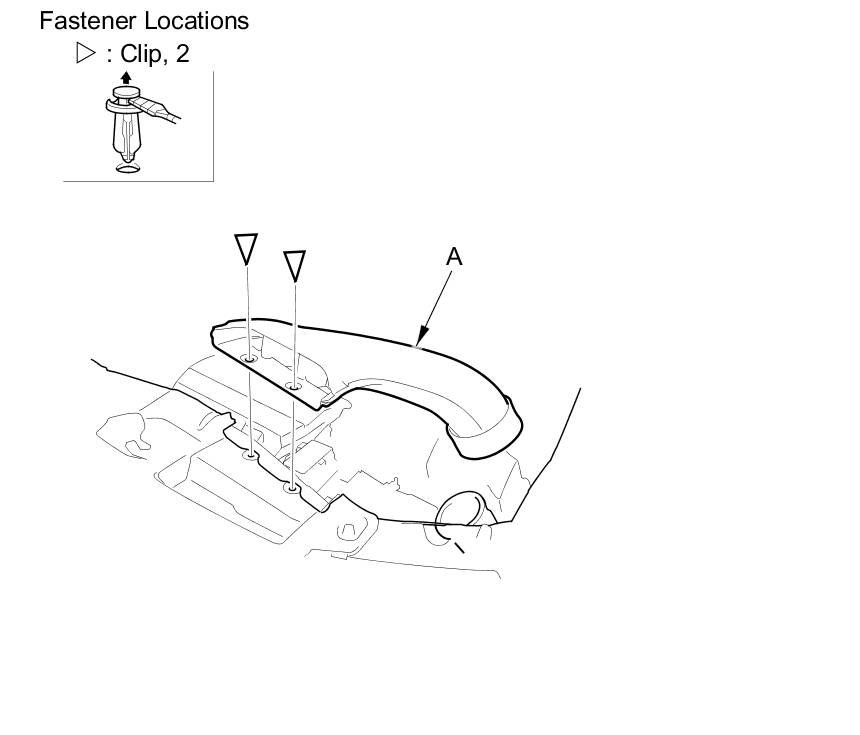 Fastener Locations

▷ : Clip, 2

A