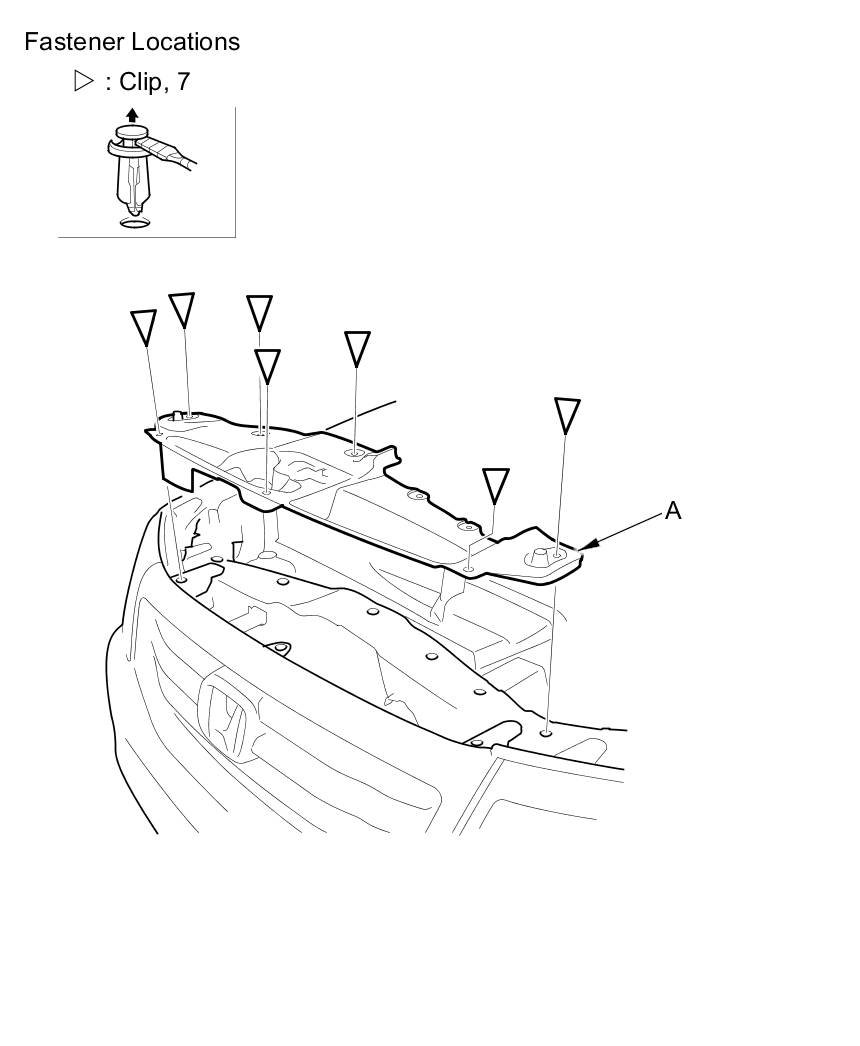 Fastener Locations

▷ : Clip, 7

A