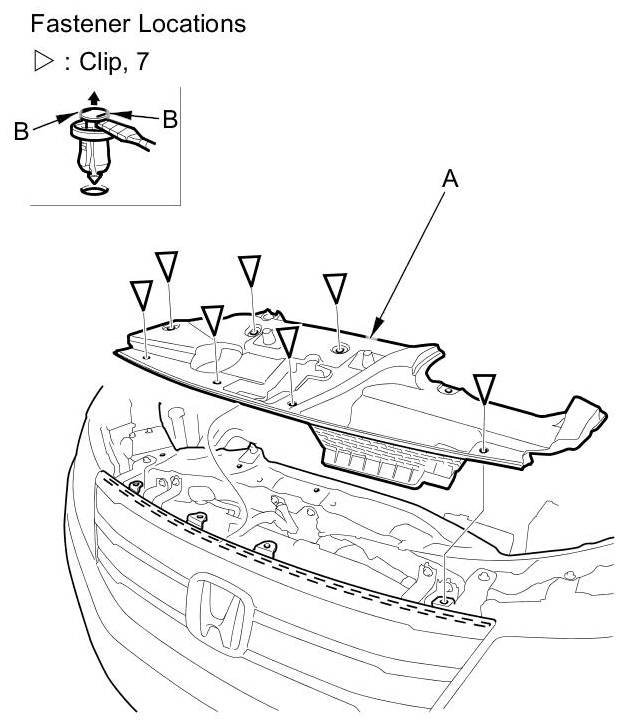 Fastener Locations

▷ : Clip, 7

B

B

A