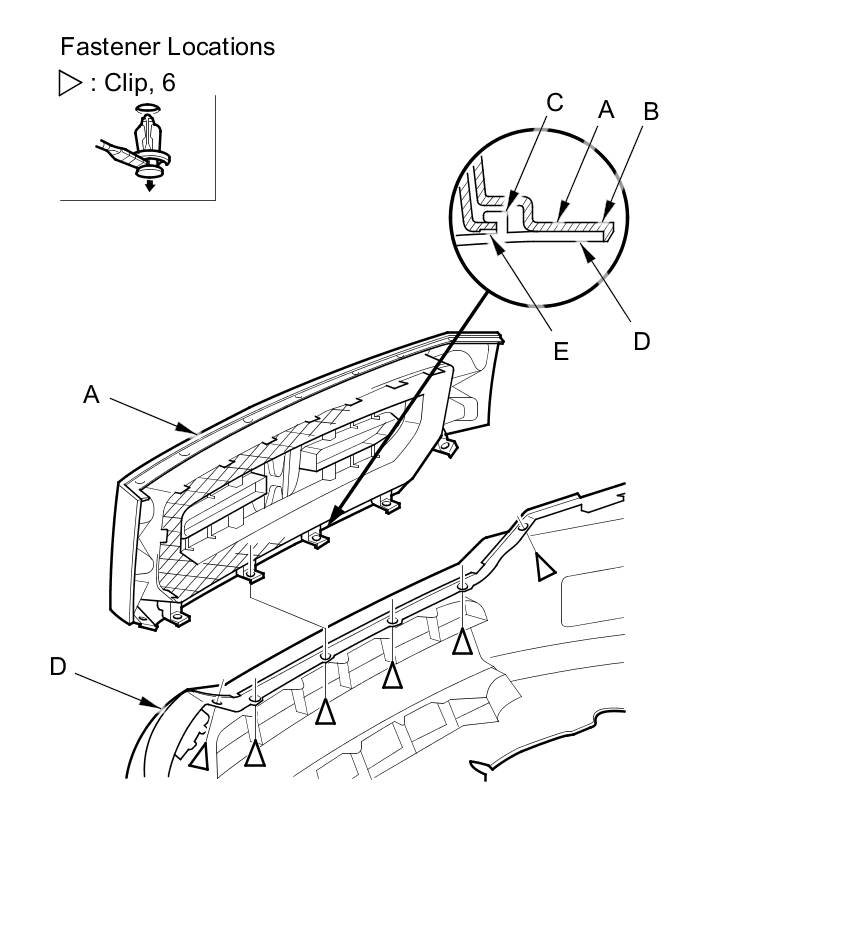 Fastener Locations
▷ : Clip, 6

C
A
B
E
D
A
D