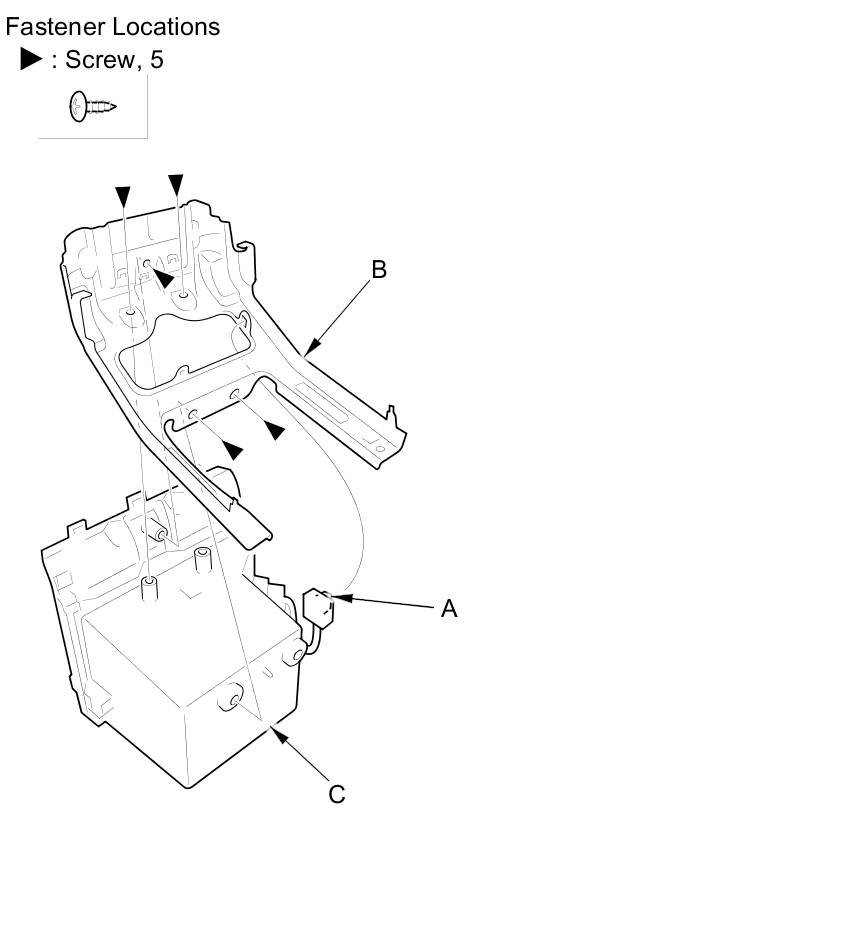 Fastener Locations
▶ : Screw, 5

B

A

C