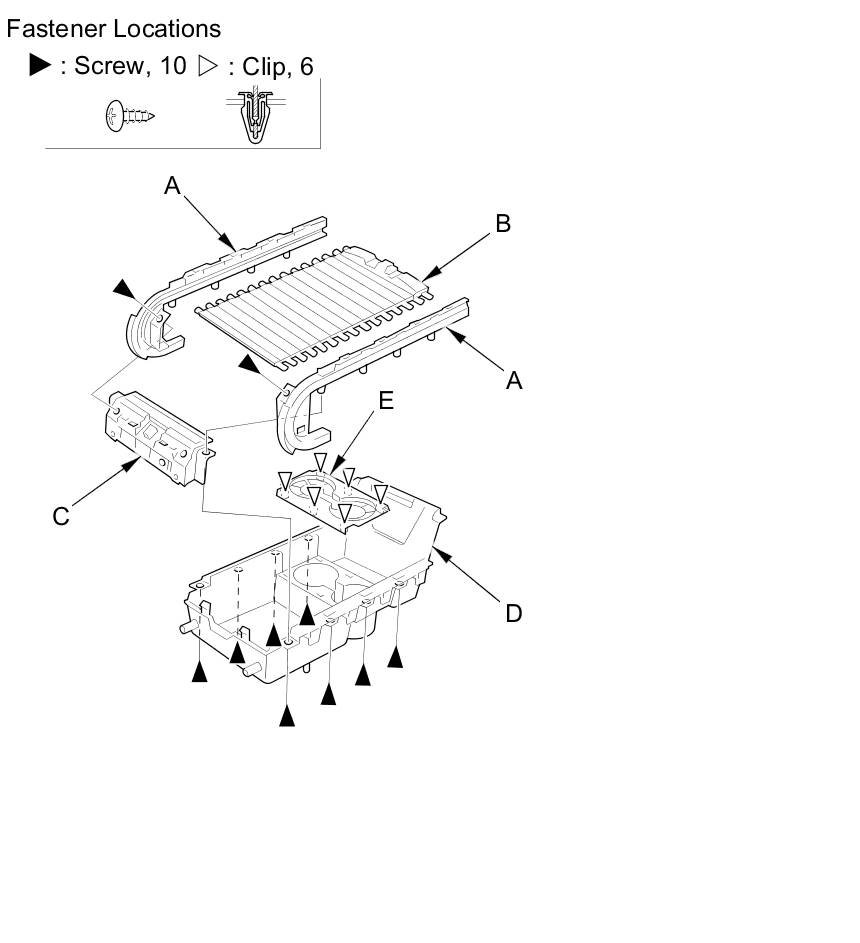 Fastener Locations

▶ : Screw, 10 ▷ : Clip, 6

A
B
A
E
C
D