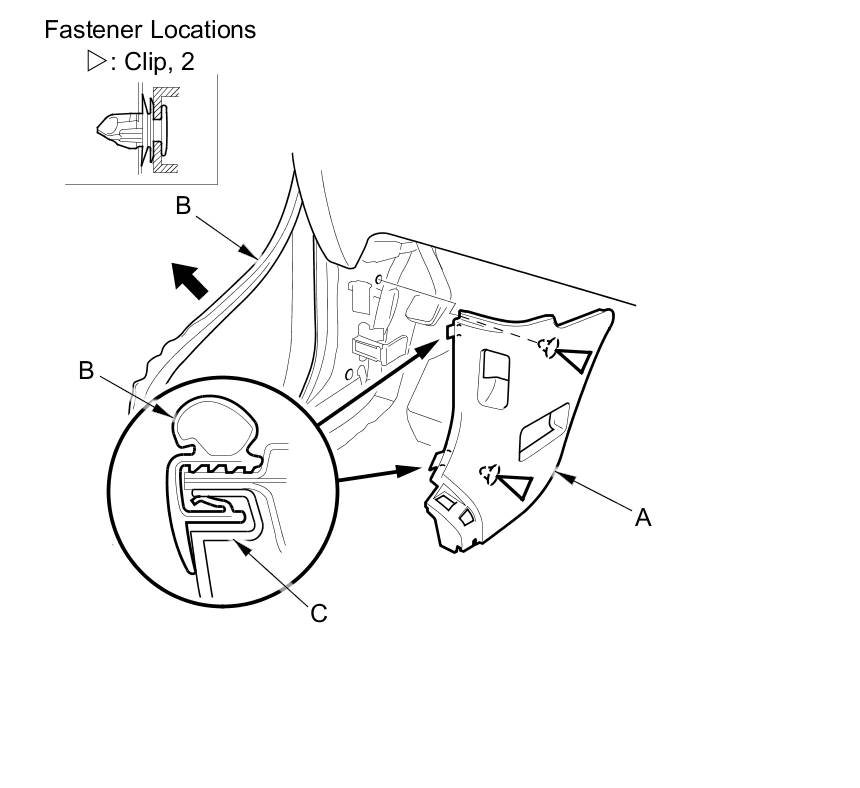 Fastener Locations
▷: Clip, 2

B

B

A

C