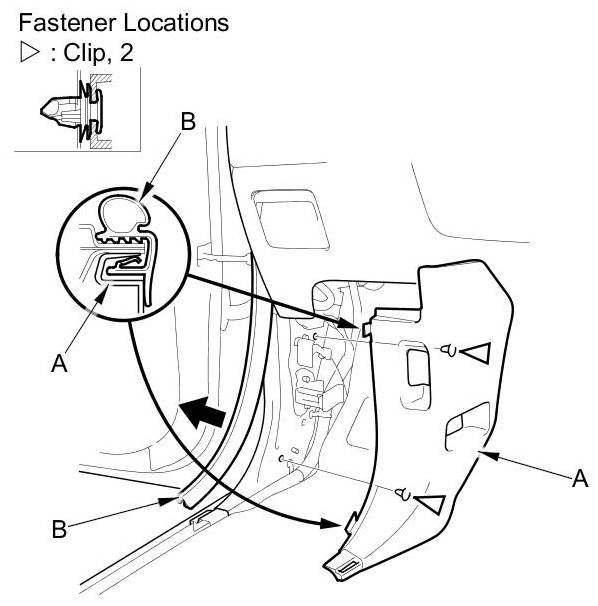 Fastener Locations
▷ : Clip, 2

B
A
A
B