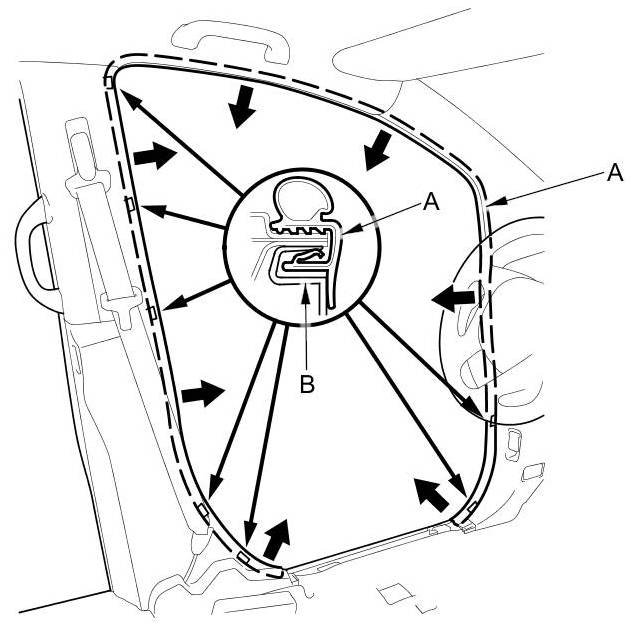 A
A
B