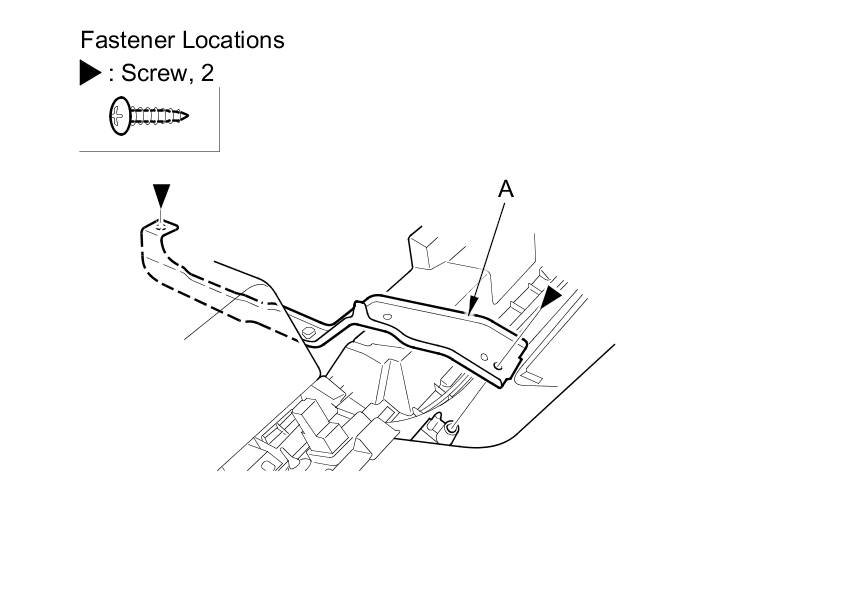 Fastener Locations
▶ : Screw, 2

A