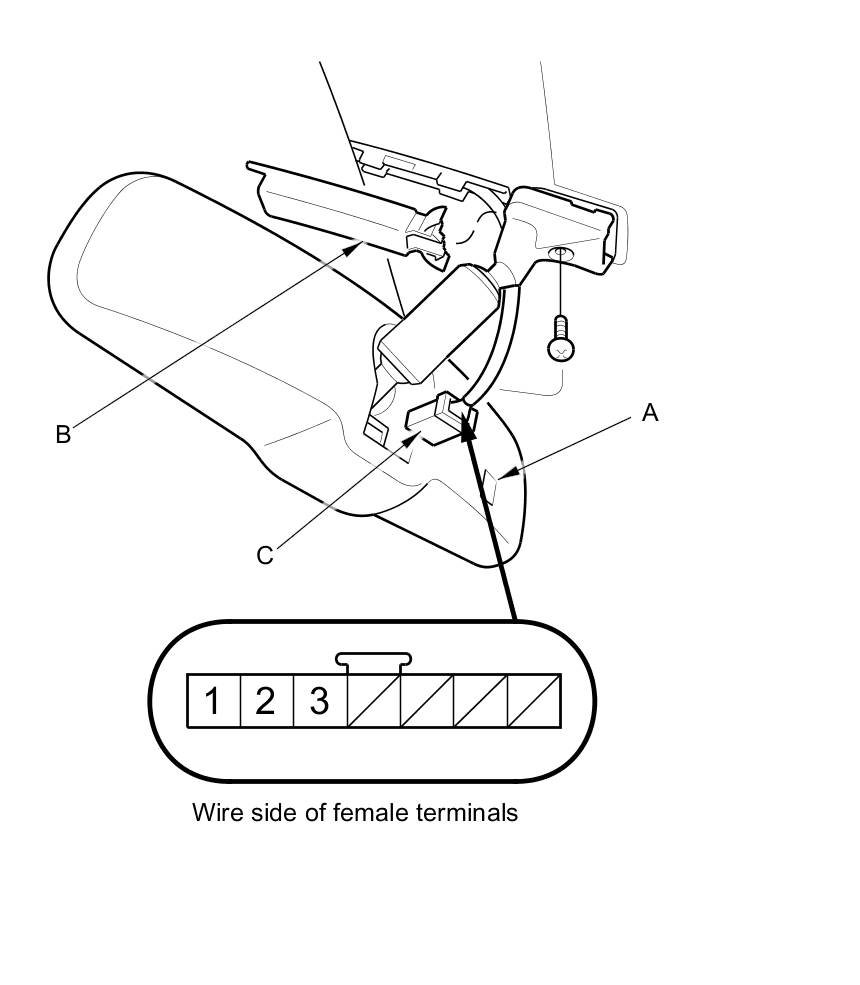 B

A

C

1 2 3

Wire side of female terminals