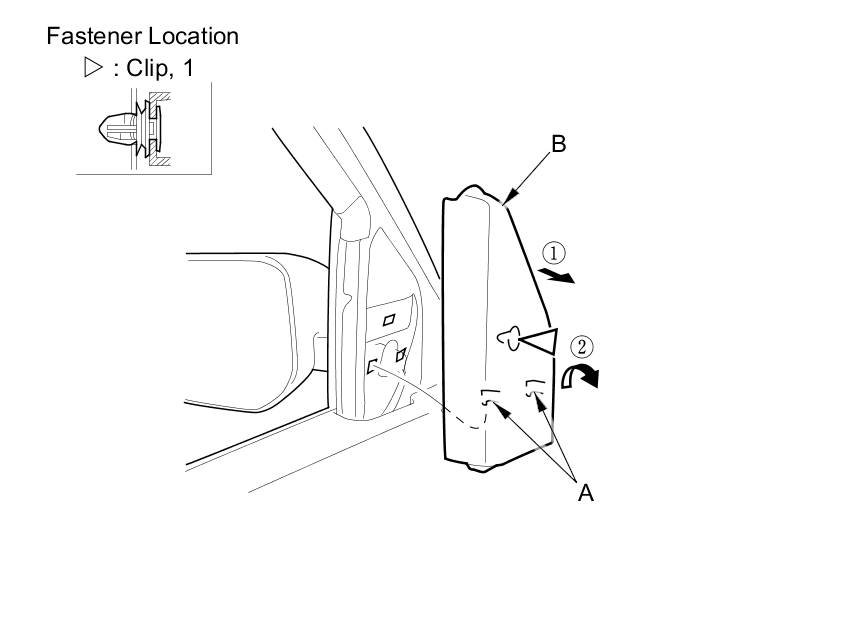 Fastener Location
▷ : Clip, 1

B
①
②
A