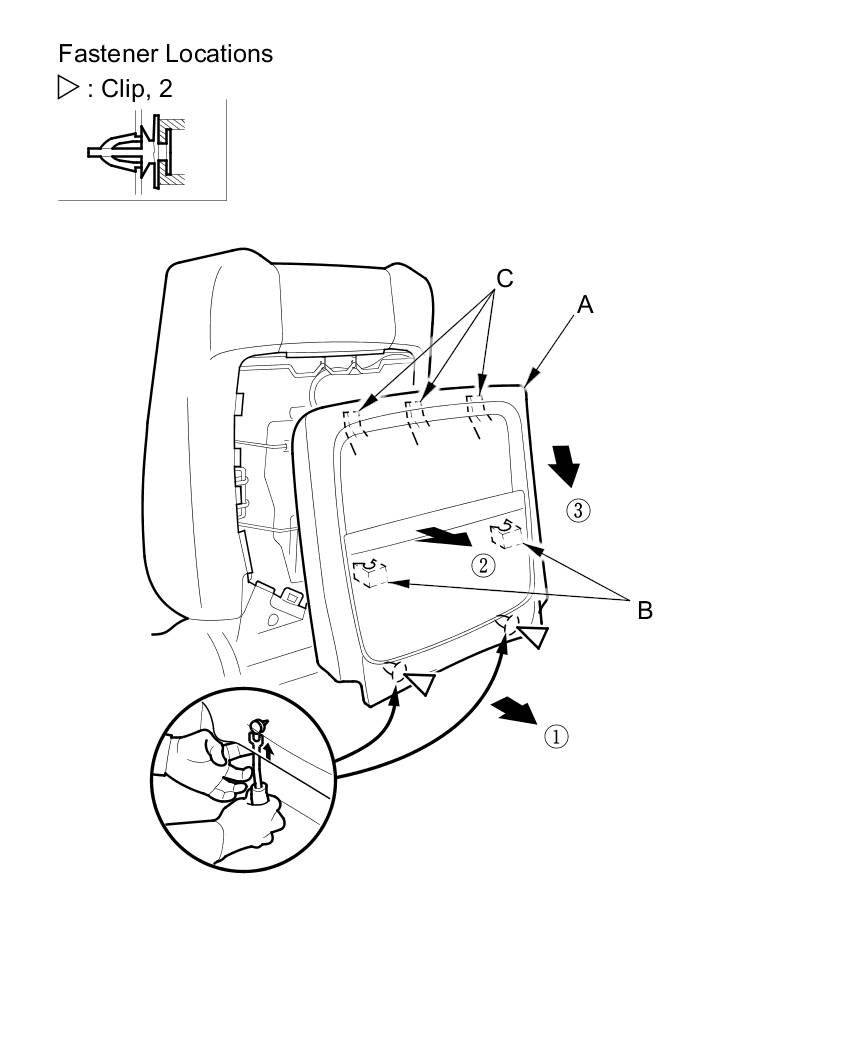 Fastener Locations
▷ : Clip, 2

C
A
③
②
B
①