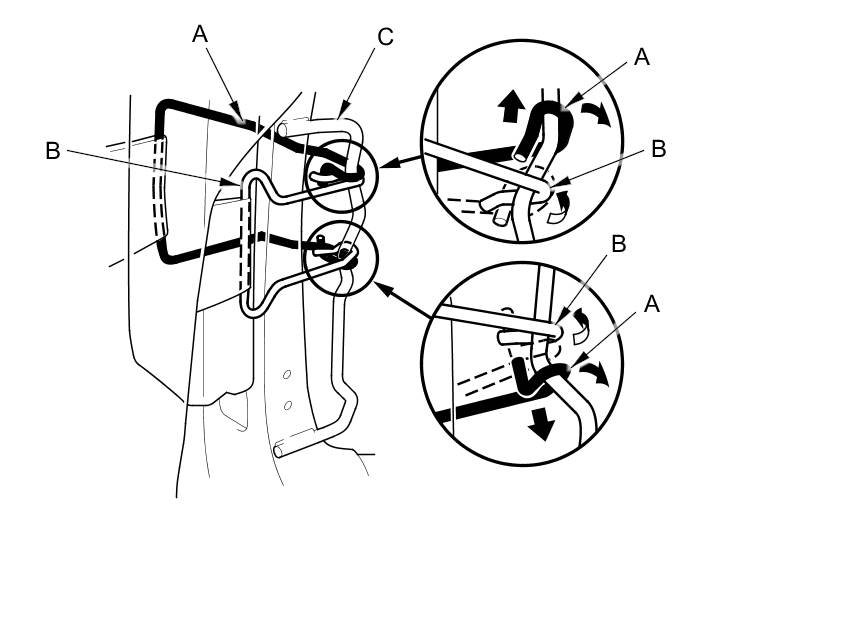 A
C
B
A
B
B
A