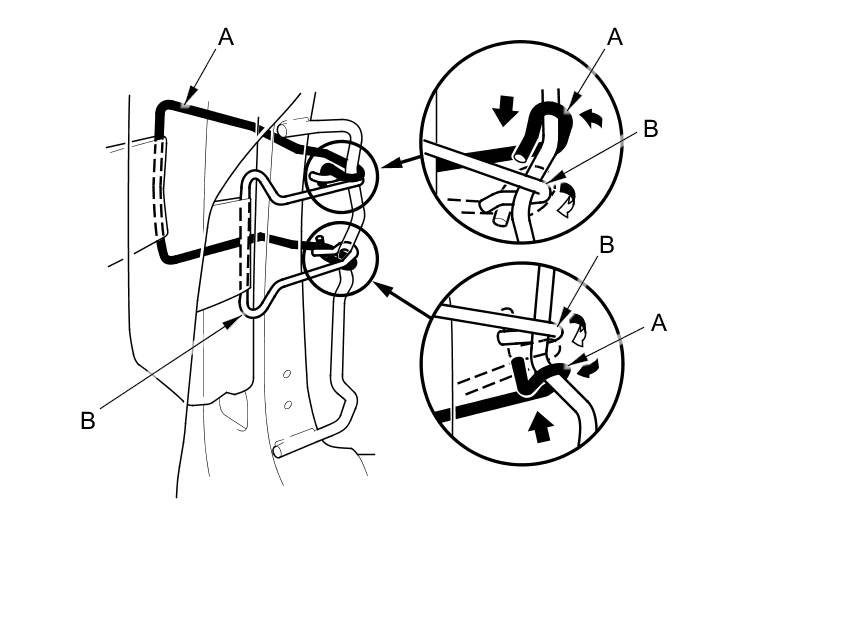 A
A
B
B
A
B