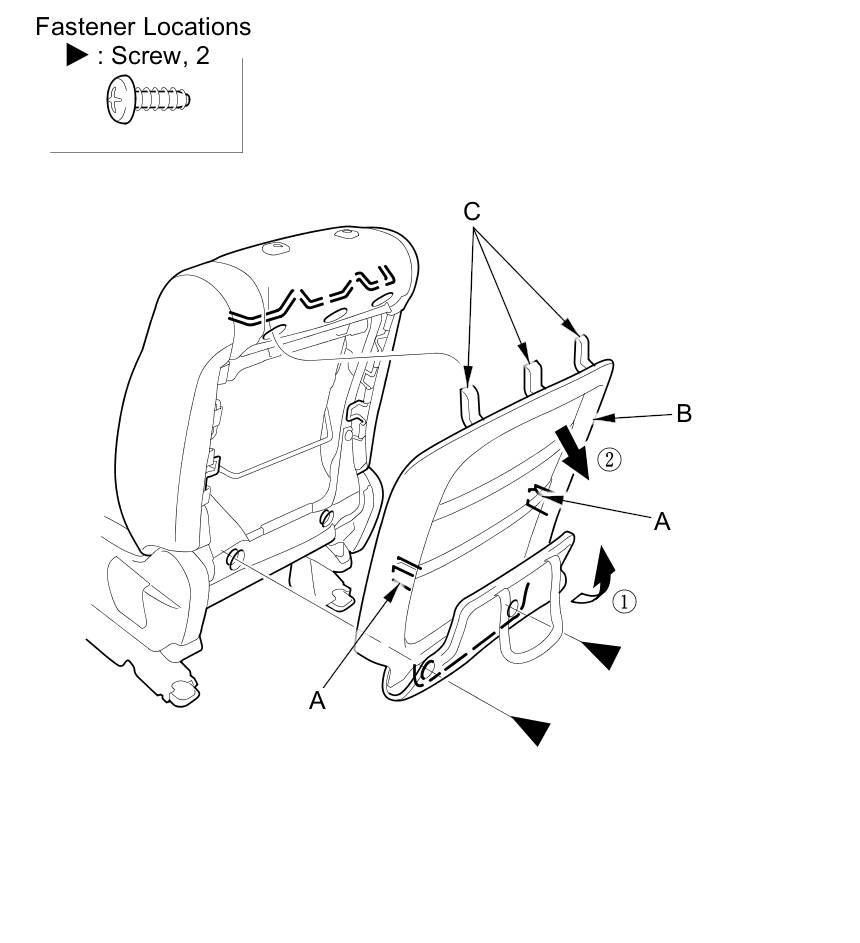 Fastener Locations
▶ : Screw, 2

C
B
②
A
①
A