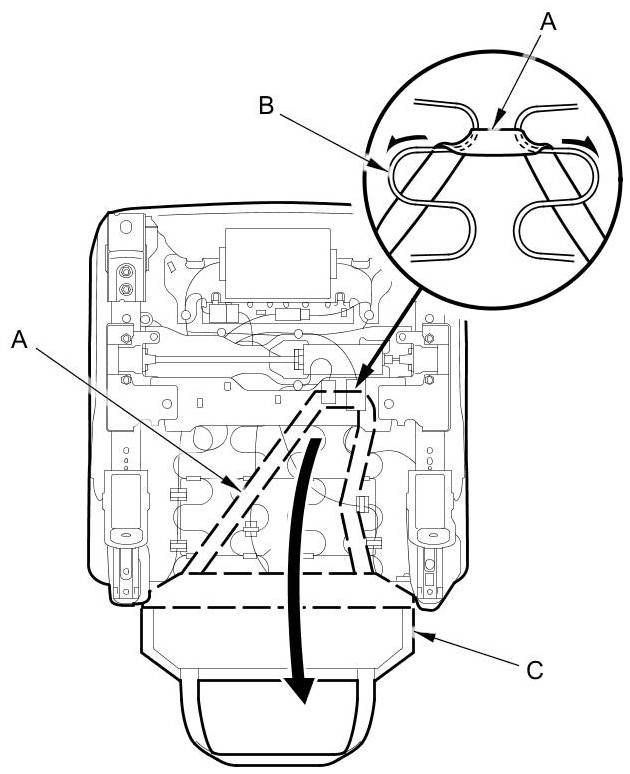 A
B
A
C