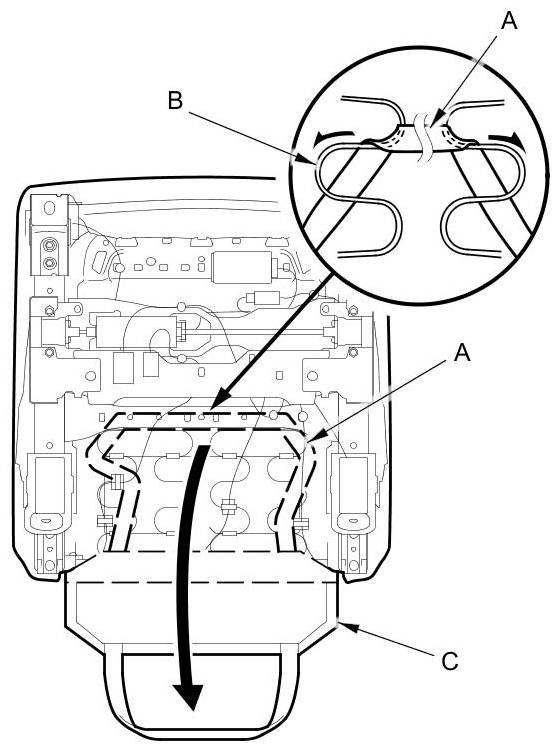 A
B
A
C