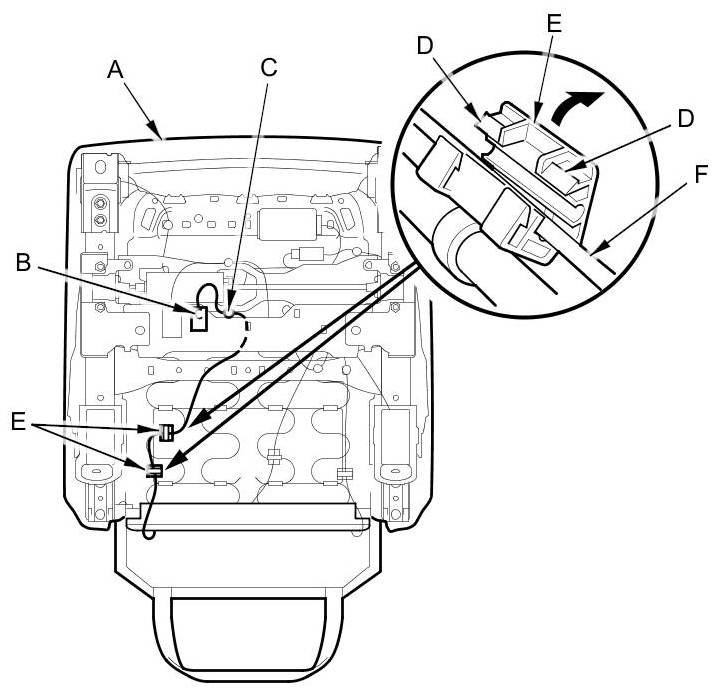 A
C
D
E
D
F
B
E