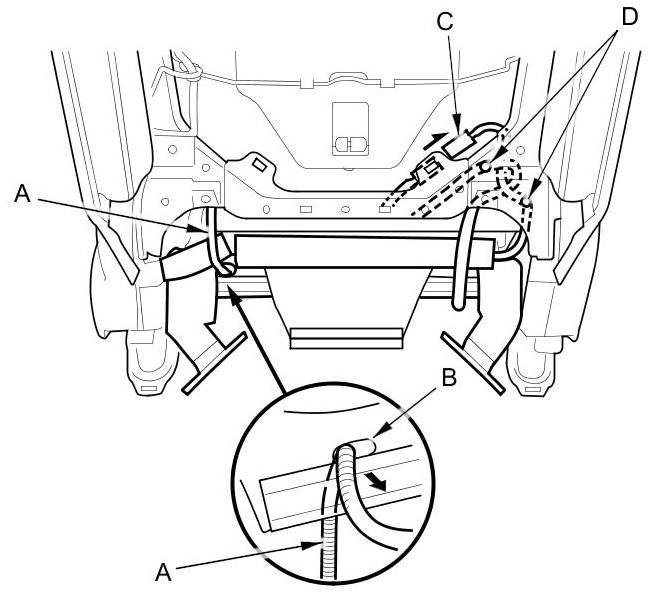 C
D
A
B
A