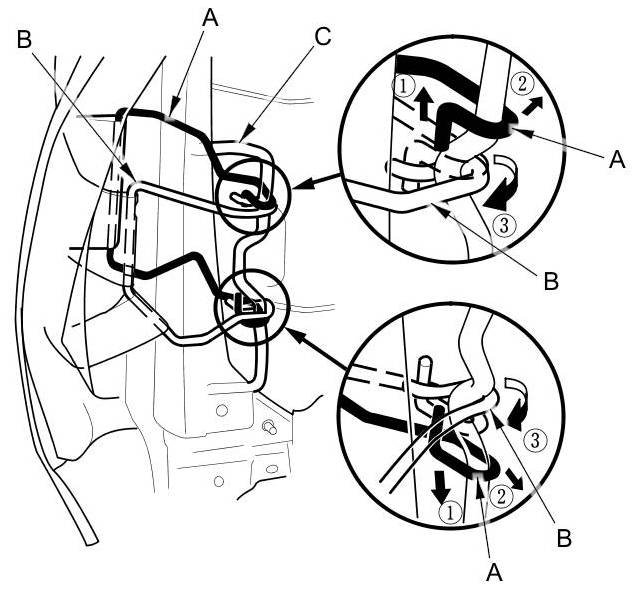 B
A
C
①
②
A
③
B
③
①
②
B
A