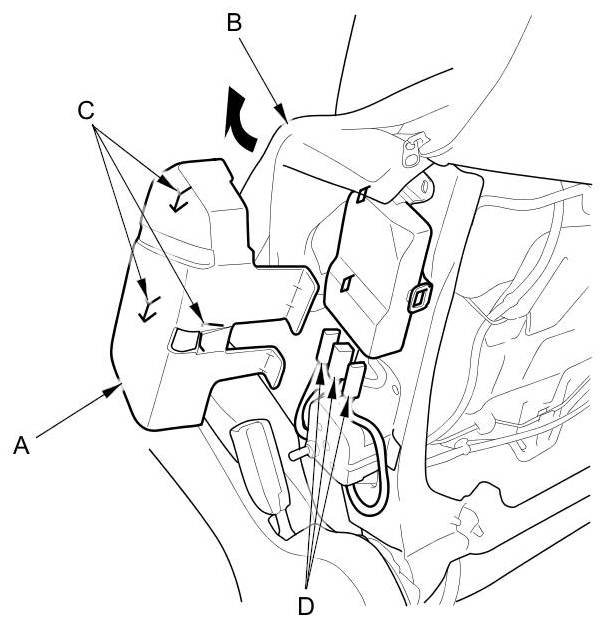 B
C
A
D