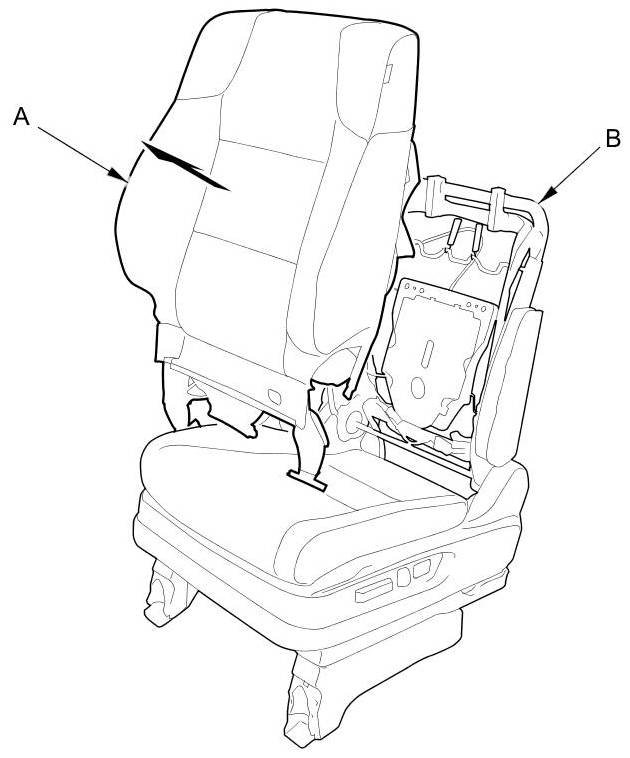 A

B