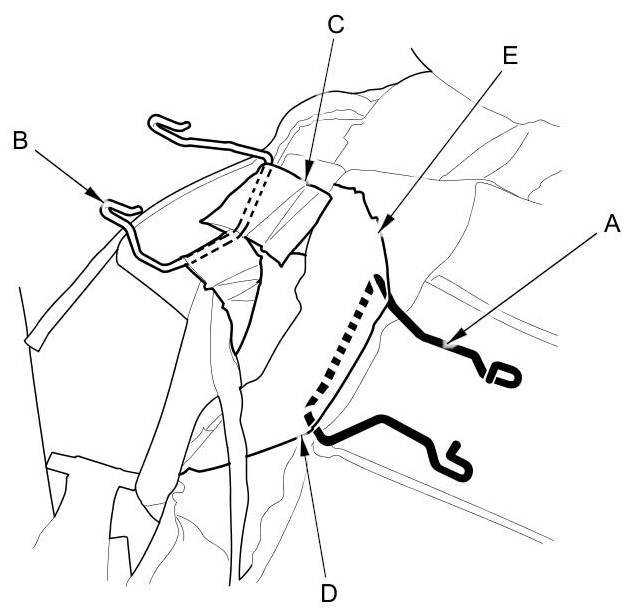 C
E
B
A
D