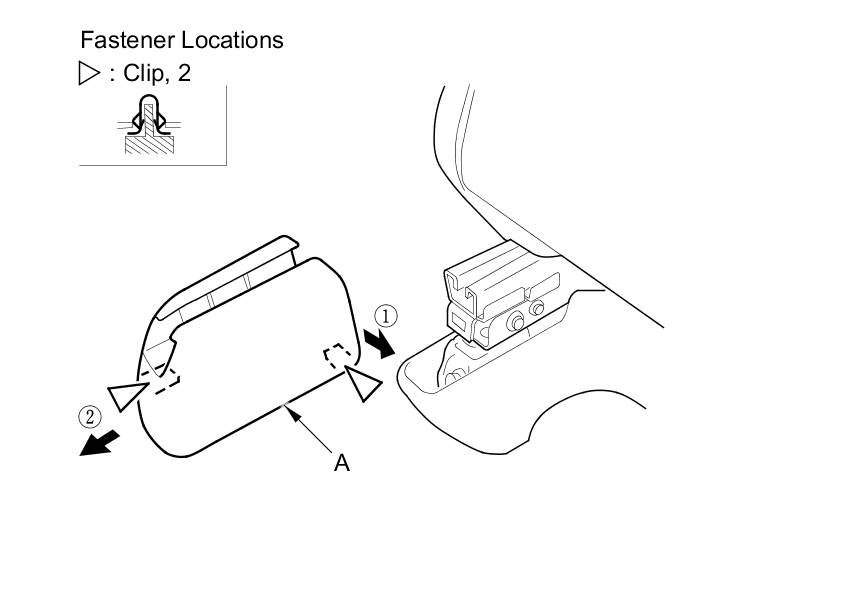 Fastener Locations
▷ : Clip, 2

①

②

A