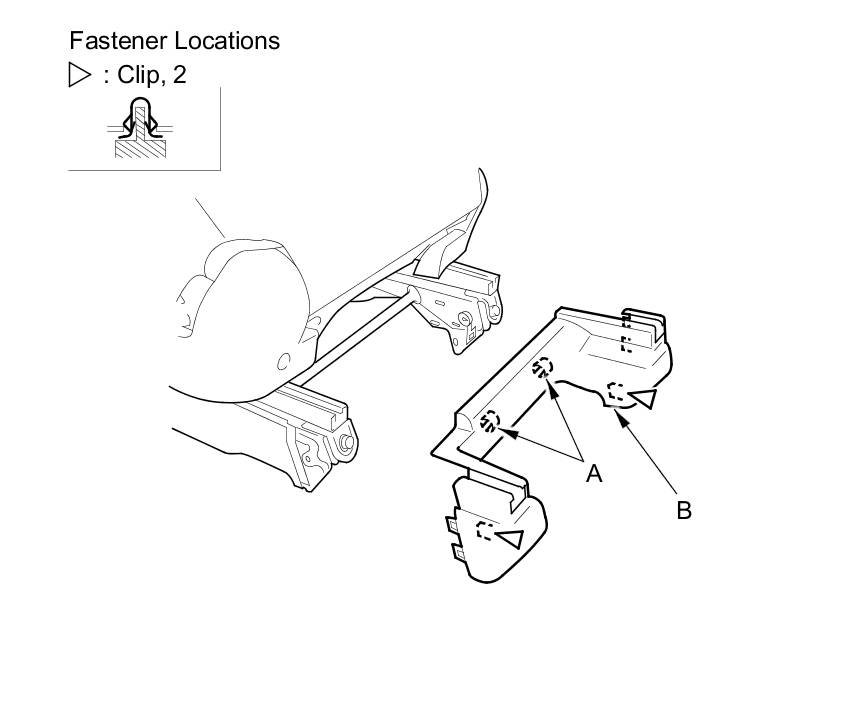 Fastener Locations
▷ : Clip, 2

A

B