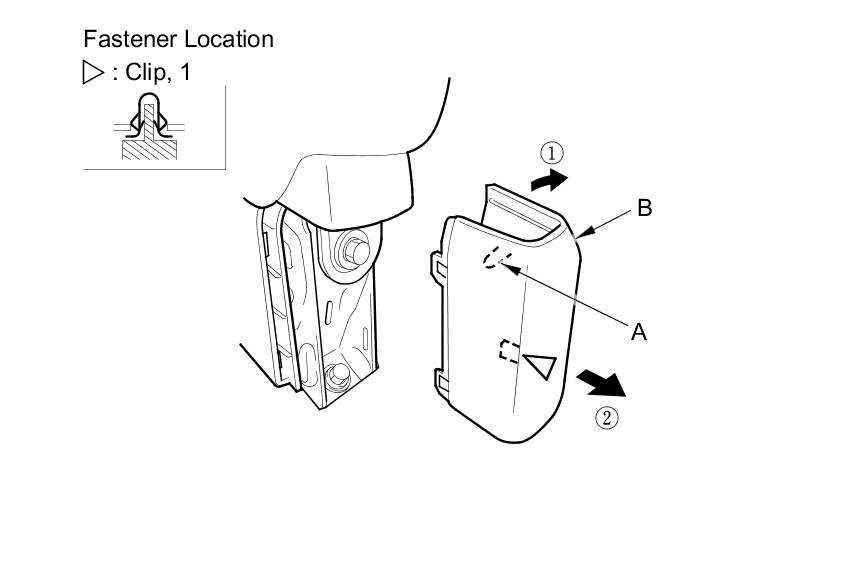 Fastener Location
▷ : Clip, 1

①
B
A
②