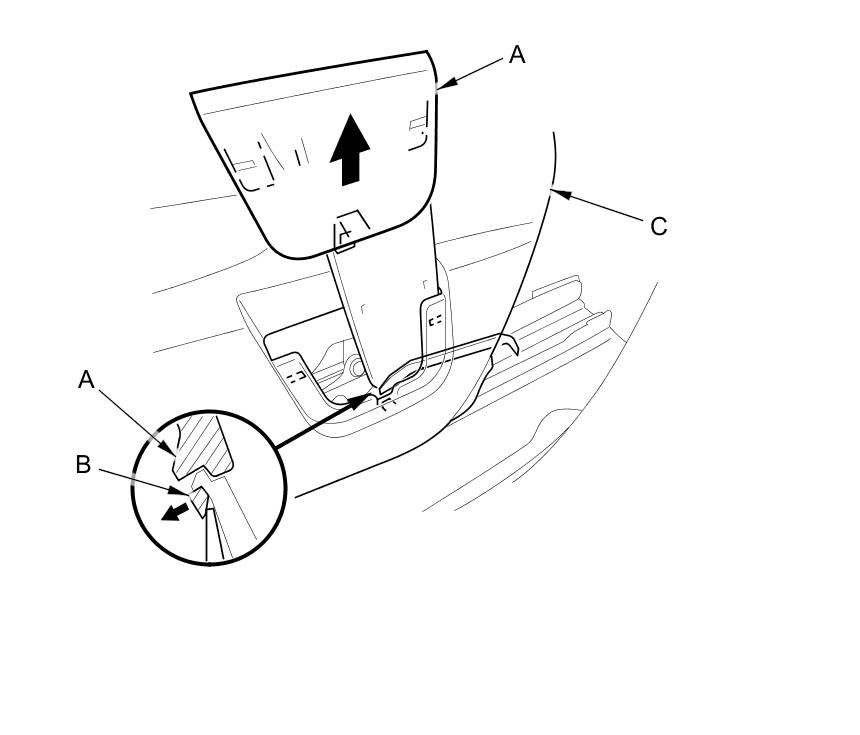 A
C
A
B