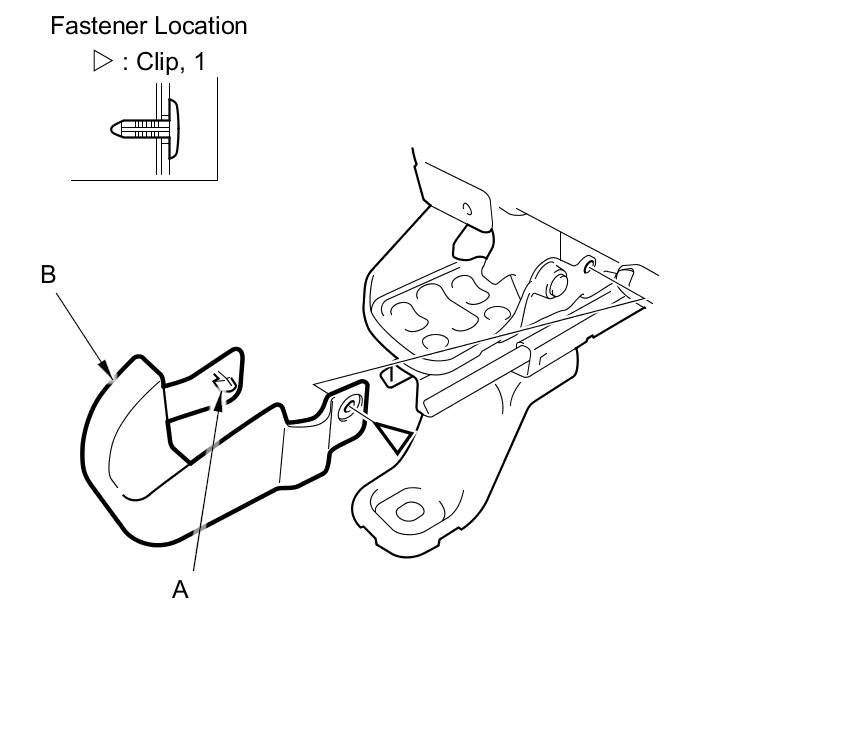 Fastener Location

▷ : Clip, 1

B

A