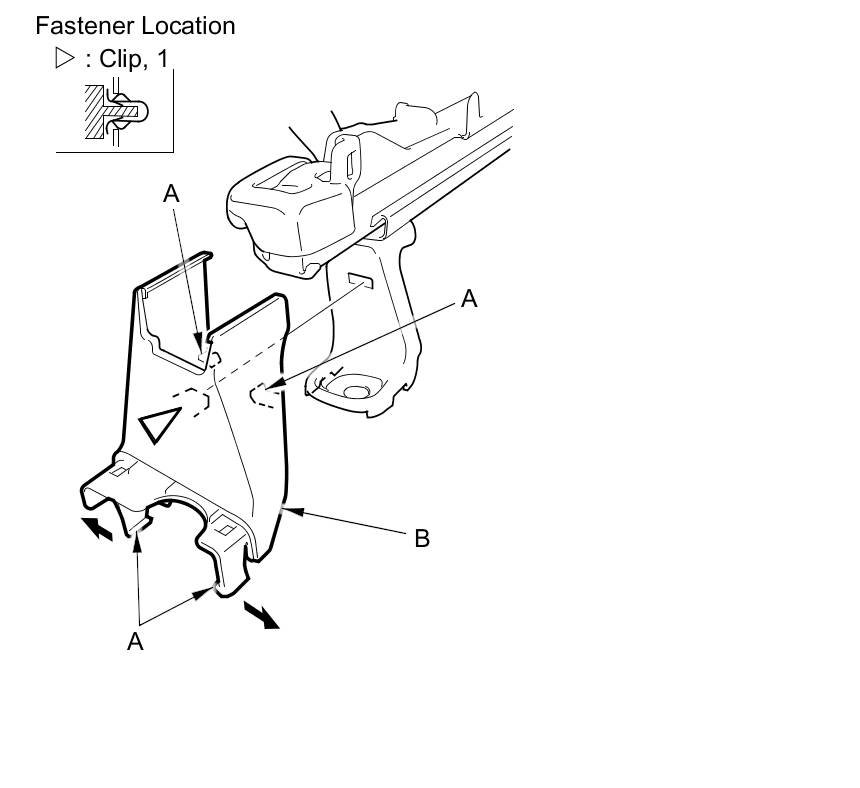 Fastener Location
▷ : Clip, 1

A

A

B

A