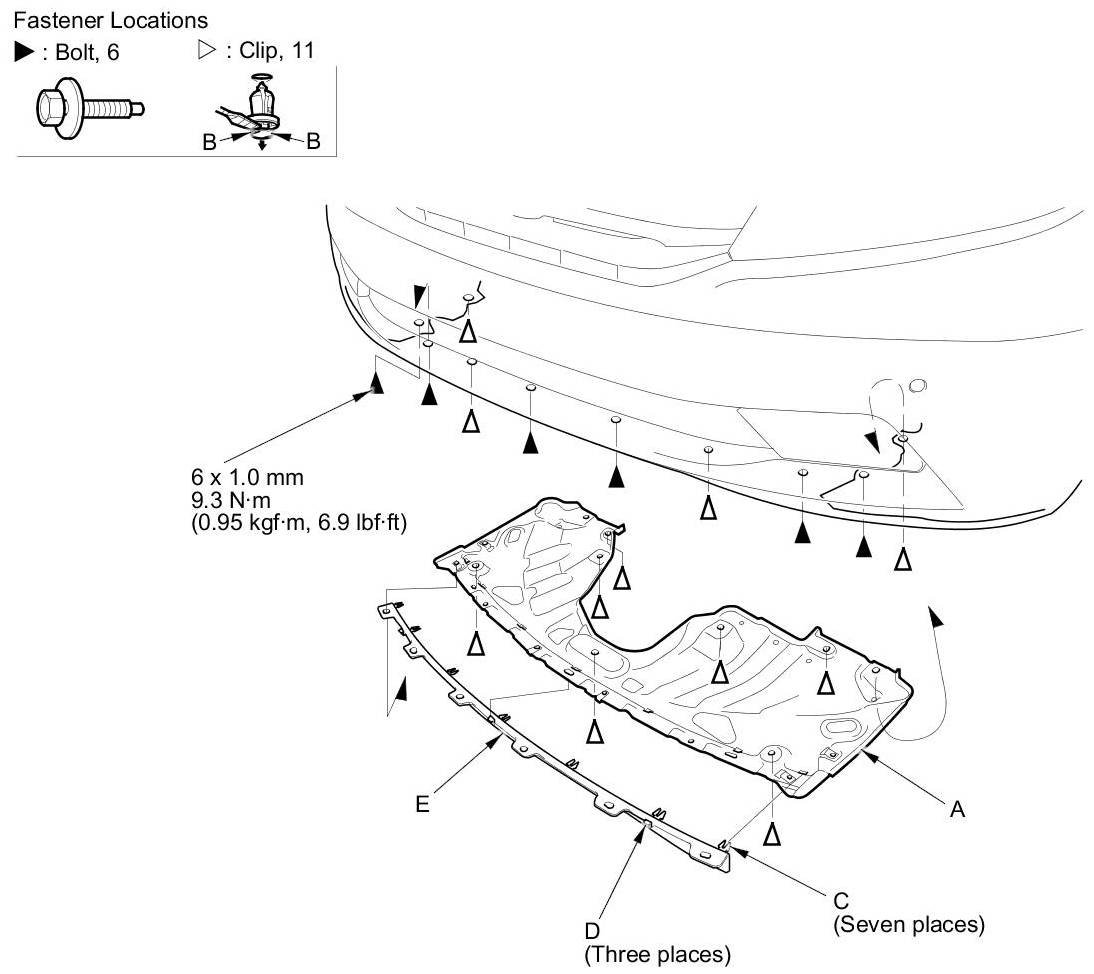 Fastener Locations
▶ : Bolt, 6
▷ : Clip, 11

B
B

6 x 1.0 mm
9.3 N·m
(0.95 kgf·m, 6.9 lbf·ft)

E

A

C
(Seven places)

D
(Three places)