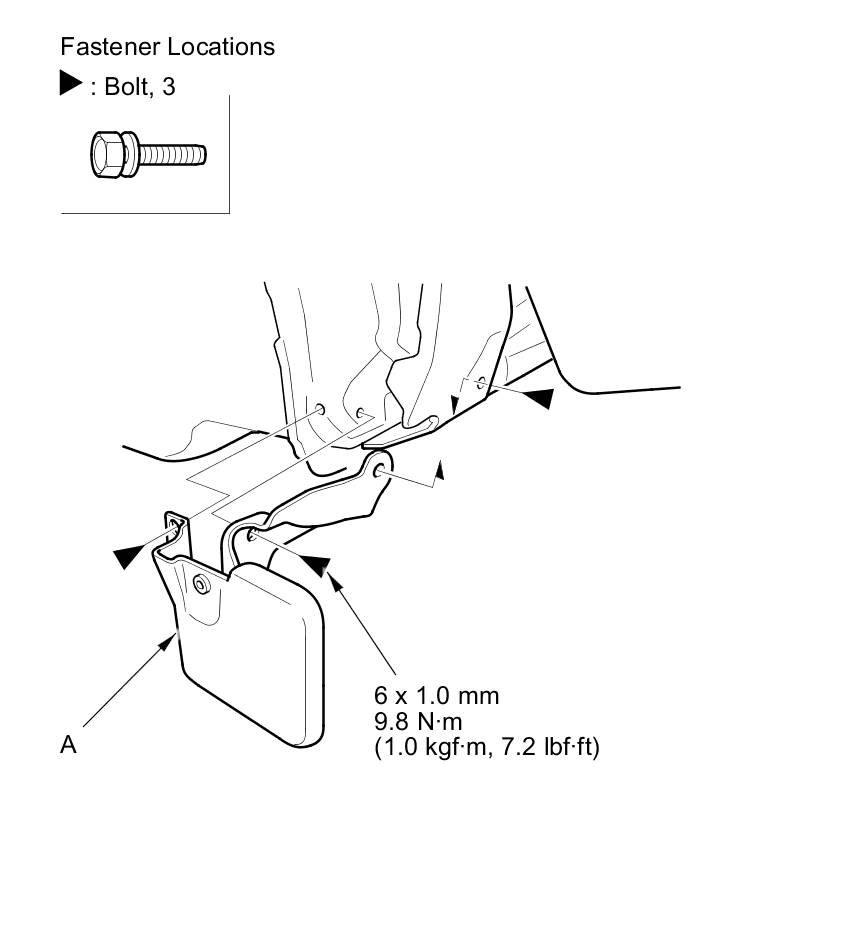 Fastener Locations

▶ : Bolt, 3

6 x 1.0 mm
9.8 N·m
(1.0 kgf·m, 7.2 lbf·ft)

A