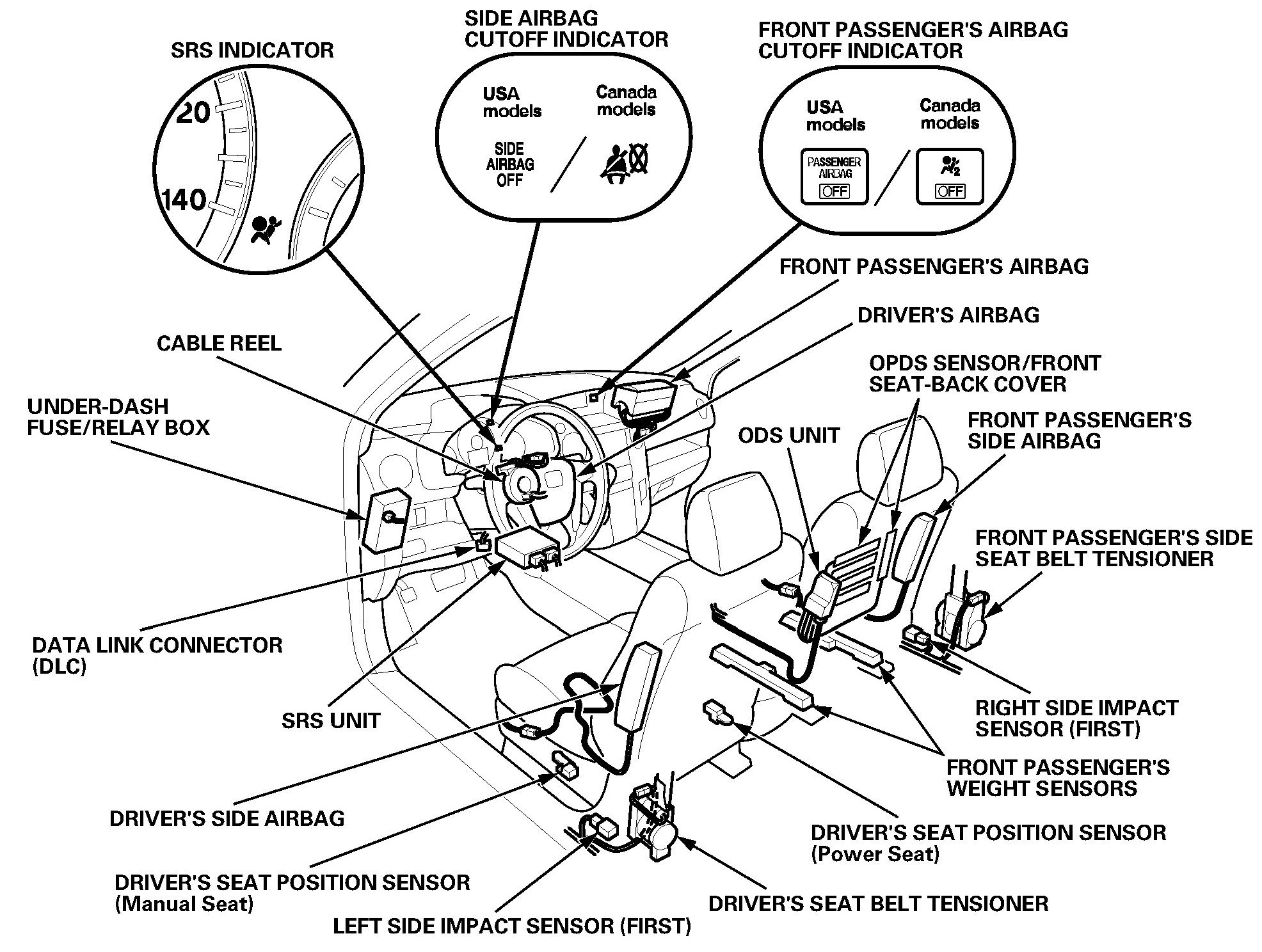 SRS INDICATOR

20

140

SIDE AIRBAG CUTOFF INDICATOR

USA models

Canada models

SIDE AIRBAG OFF

FRONT PASSENGER'S AIRBAG CUTOFF INDICATOR

USA models

Canada models

PASSENGER AIRBAG OFF

OFF

FRONT PASSENGER'S AIRBAG

DRIVER'S AIRBAG

CABLE REEL

OPDS SENSOR/FRONT SEAT-BACK COVER

UNDER-DASH FUSE/RELAY BOX

ODS UNIT

FRONT PASSENGER'S SIDE AIRBAG

FRONT PASSENGER'S SIDE SEAT BELT TENSIONER

DATA LINK CONNECTOR (DLC)

SRS UNIT

RIGHT SIDE IMPACT SENSOR (FIRST)

FRONT PASSENGER'S WEIGHT SENSORS

DRIVER'S SIDE AIRBAG

DRIVER'S SEAT POSITION SENSOR (Power Seat)

DRIVER'S SEAT POSITION SENSOR (Manual Seat)

DRIVER'S SEAT BELT TENSIONER

LEFT SIDE IMPACT SENSOR (FIRST)