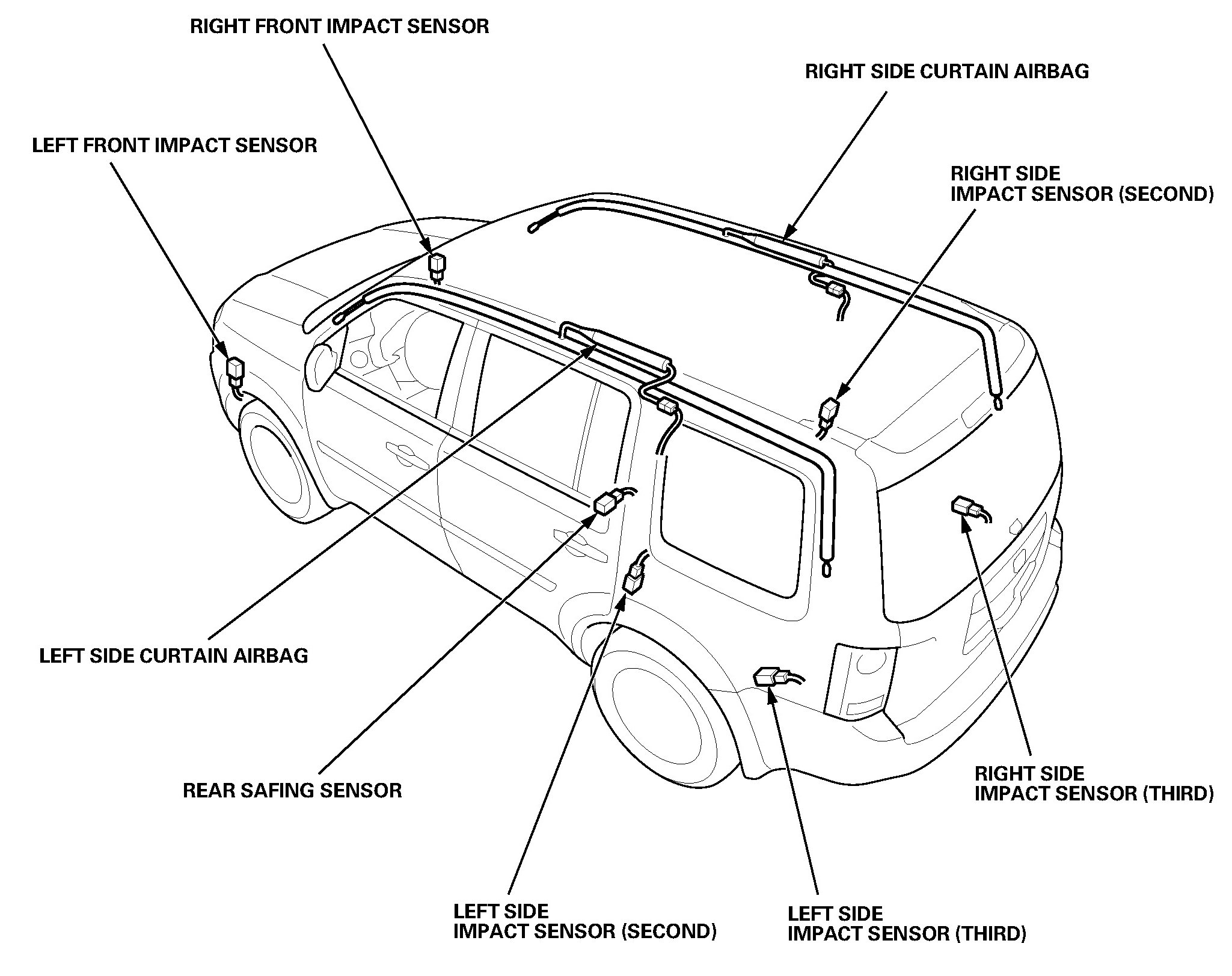 RIGHT FRONT IMPACT SENSOR

RIGHT SIDE CURTAIN AIRBAG

LEFT FRONT IMPACT SENSOR

RIGHT SIDE
IMPACT SENSOR (SECOND)

LEFT SIDE CURTAIN AIRBAG

REAR SAFING SENSOR

RIGHT SIDE
IMPACT SENSOR (THIRD)

LEFT SIDE
IMPACT SENSOR (SECOND)

LEFT SIDE
IMPACT SENSOR (THIRD)