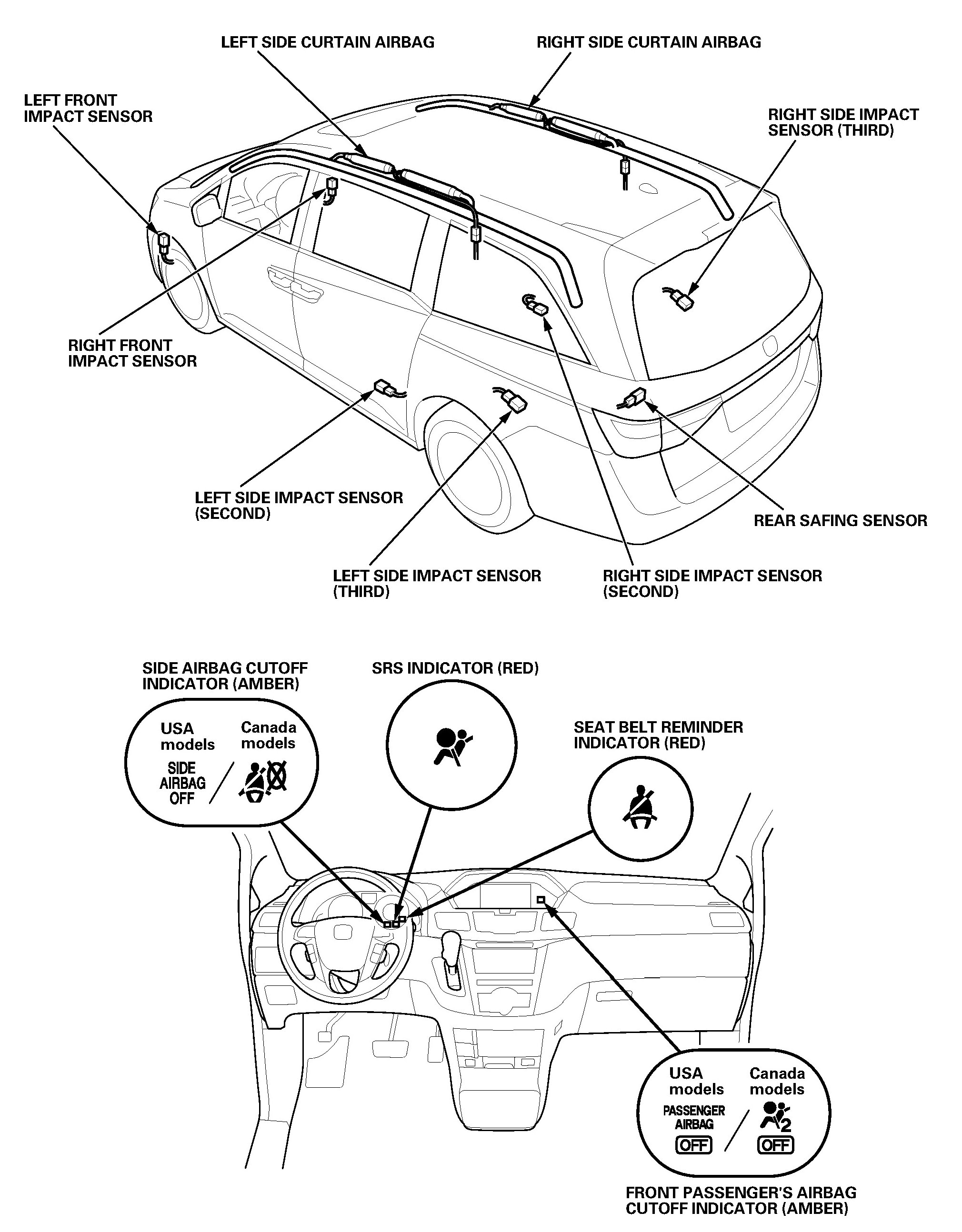 LEFT SIDE CURTAIN AIRBAG

RIGHT SIDE CURTAIN AIRBAG

LEFT FRONT IMPACT SENSOR

RIGHT SIDE IMPACT SENSOR (THIRD)

RIGHT FRONT IMPACT SENSOR

LEFT SIDE IMPACT SENSOR (SECOND)

REAR SAFING SENSOR

LEFT SIDE IMPACT SENSOR (THIRD)

RIGHT SIDE IMPACT SENSOR (SECOND)

SIDE AIRBAG CUTOFF INDICATOR (AMBER)

USA models

Canada models

SIDE AIRBAG OFF

SRS INDICATOR (RED)

SEAT BELT REMINDER INDICATOR (RED)

USA models

Canada models

PASSENGER AIRBAG

OFF

2

OFF

FRONT PASSENGER'S AIRBAG CUTOFF INDICATOR (AMBER)