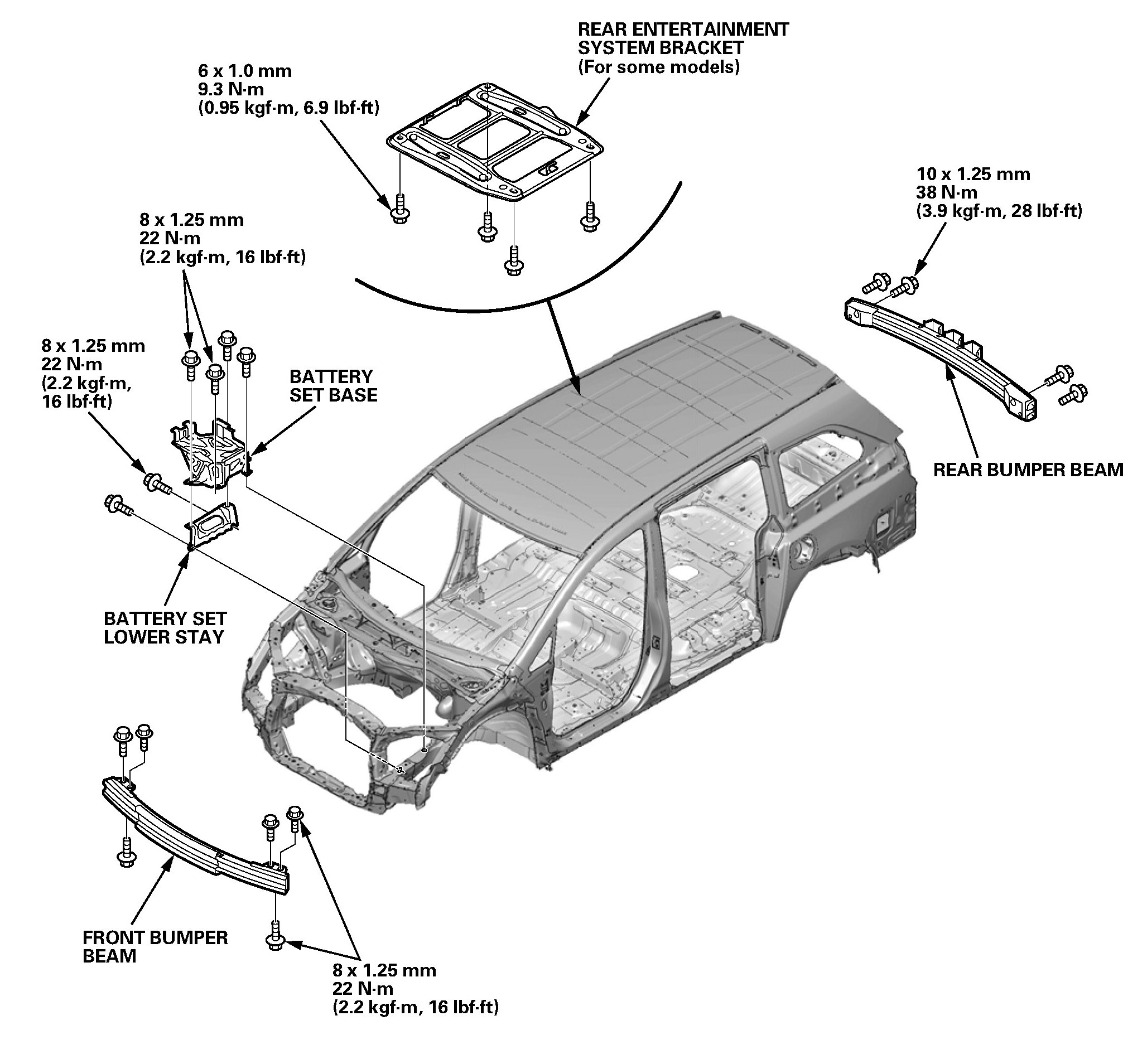 REAR ENTERTAINMENT SYSTEM BRACKET
(For some models)

6 x 1.0 mm
9.3 N·m
(0.95 kgf·m, 6.9 lbf·ft)

10 x 1.25 mm
38 N·m
(3.9 kgf·m, 28 lbf·ft)

8 x 1.25 mm
22 N·m
(2.2 kgf·m, 16 lbf·ft)

8 x 1.25 mm
22 N·m
(2.2 kgf·m,
16 lbf·ft)

BATTERY SET BASE

REAR BUMPER BEAM

BATTERY SET LOWER STAY

FRONT BUMPER BEAM

8 x 1.25 mm
22 N·m
(2.2 kgf·m, 16 lbf·ft)