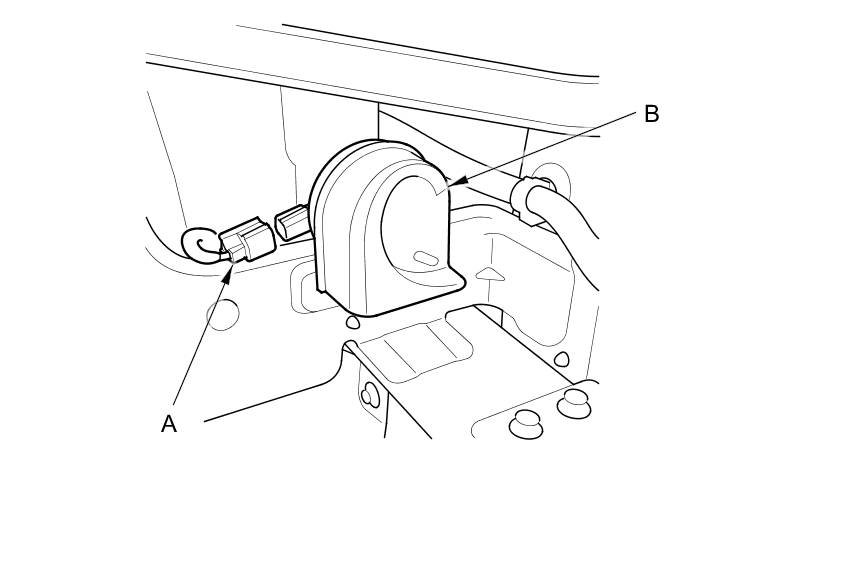 B

A