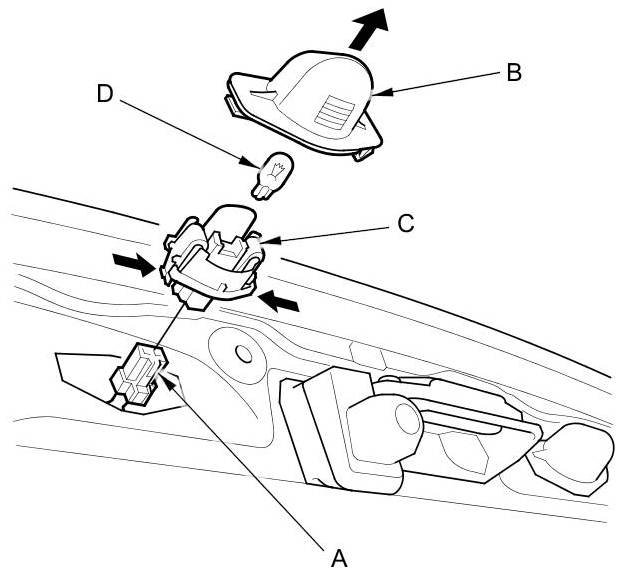 B
D
C
A