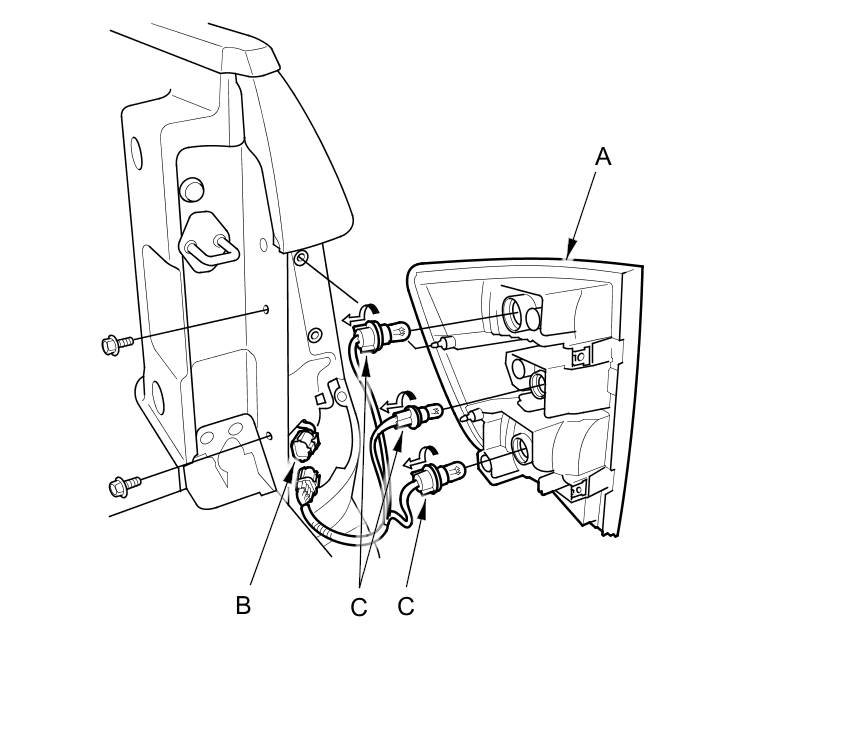 A

B

C

C