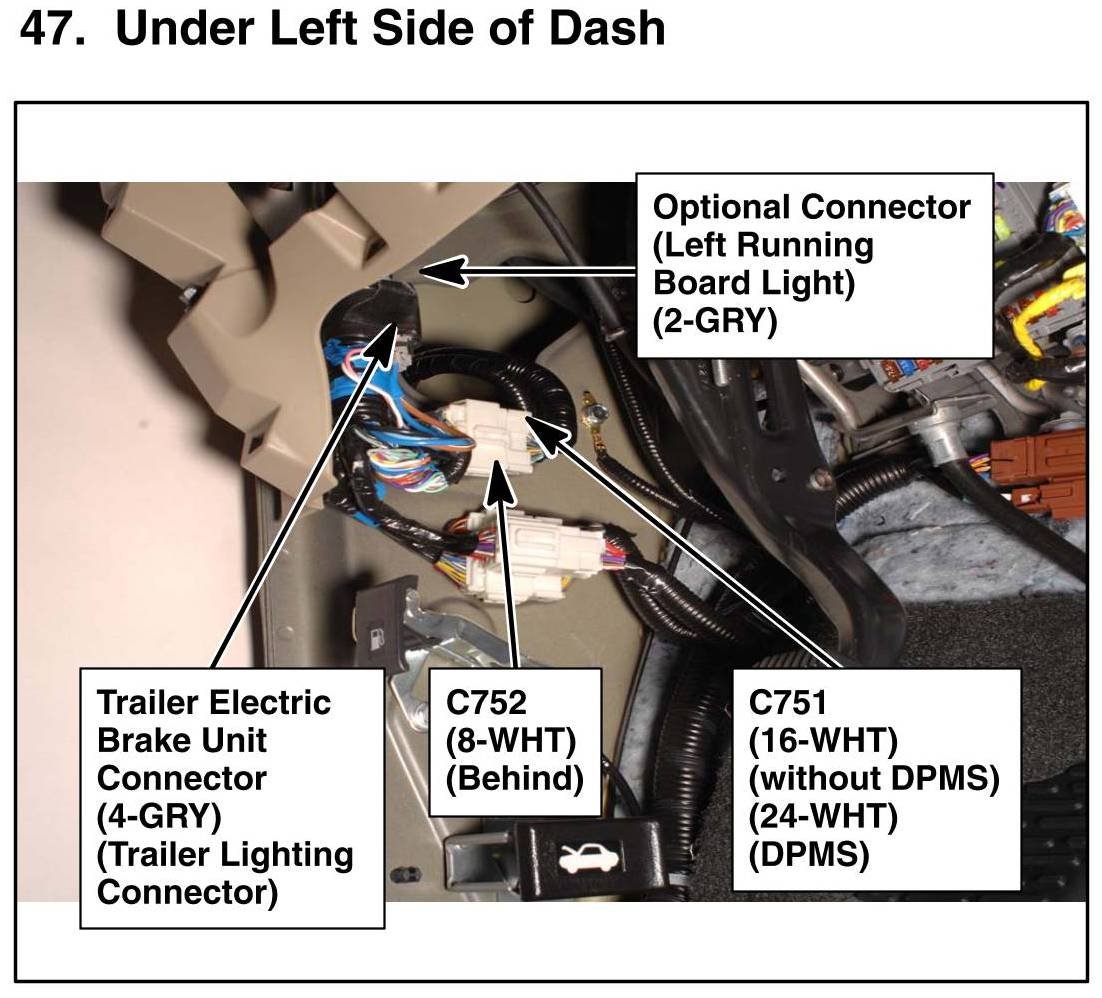 47. Under Left Side of Dash

Optional Connector (Left Running Board Light) (2-GRY)

Trailer Electric Brake Unit Connector (4-GRY) (Trailer Lighting Connector)

C752 (8-WHT) (Behind)

C751 (16-WHT) (without DPMS) (24-WHT) (DPMS)