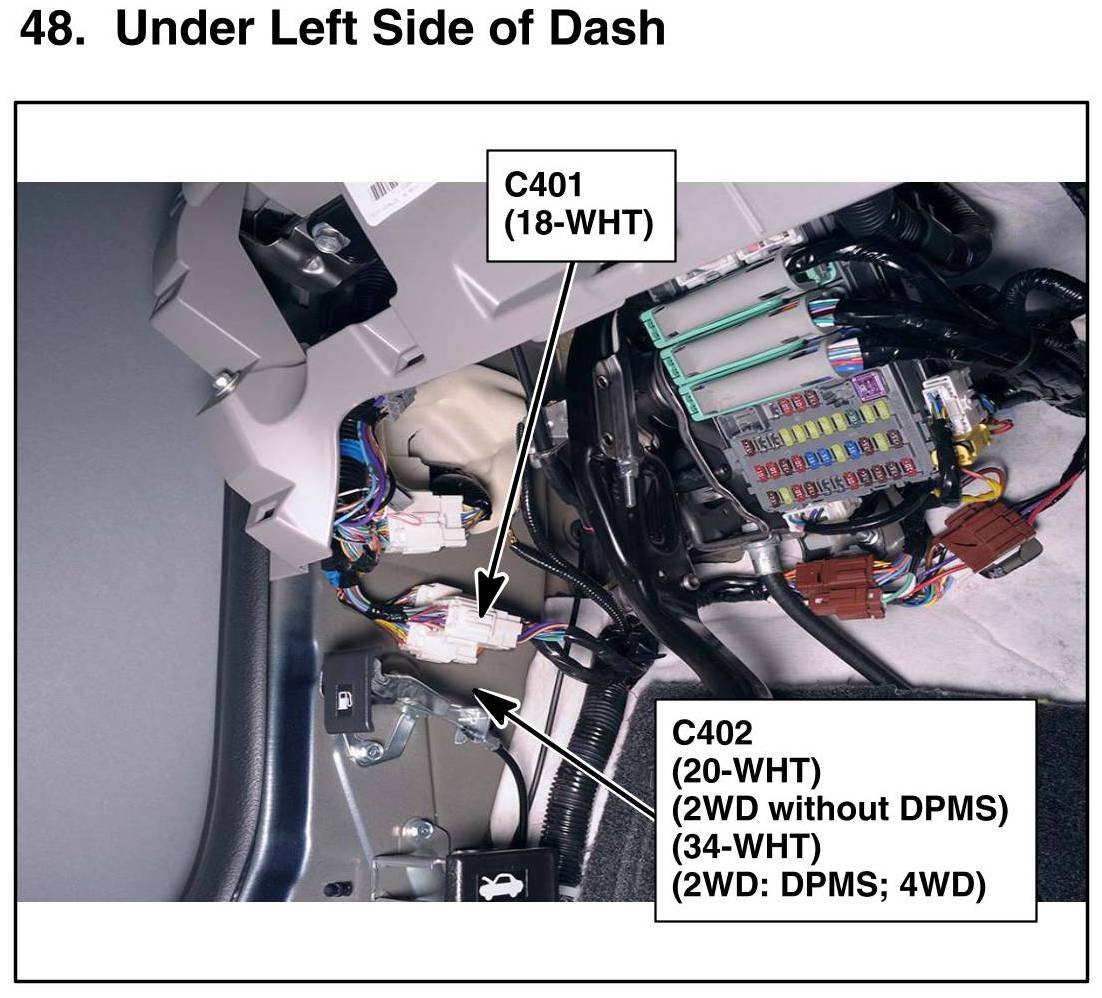 48. Under Left Side of Dash

C401
(18-WHT)

C402
(20-WHT)
(2WD without DPMS)
(34-WHT)
(2WD: DPMS; 4WD)