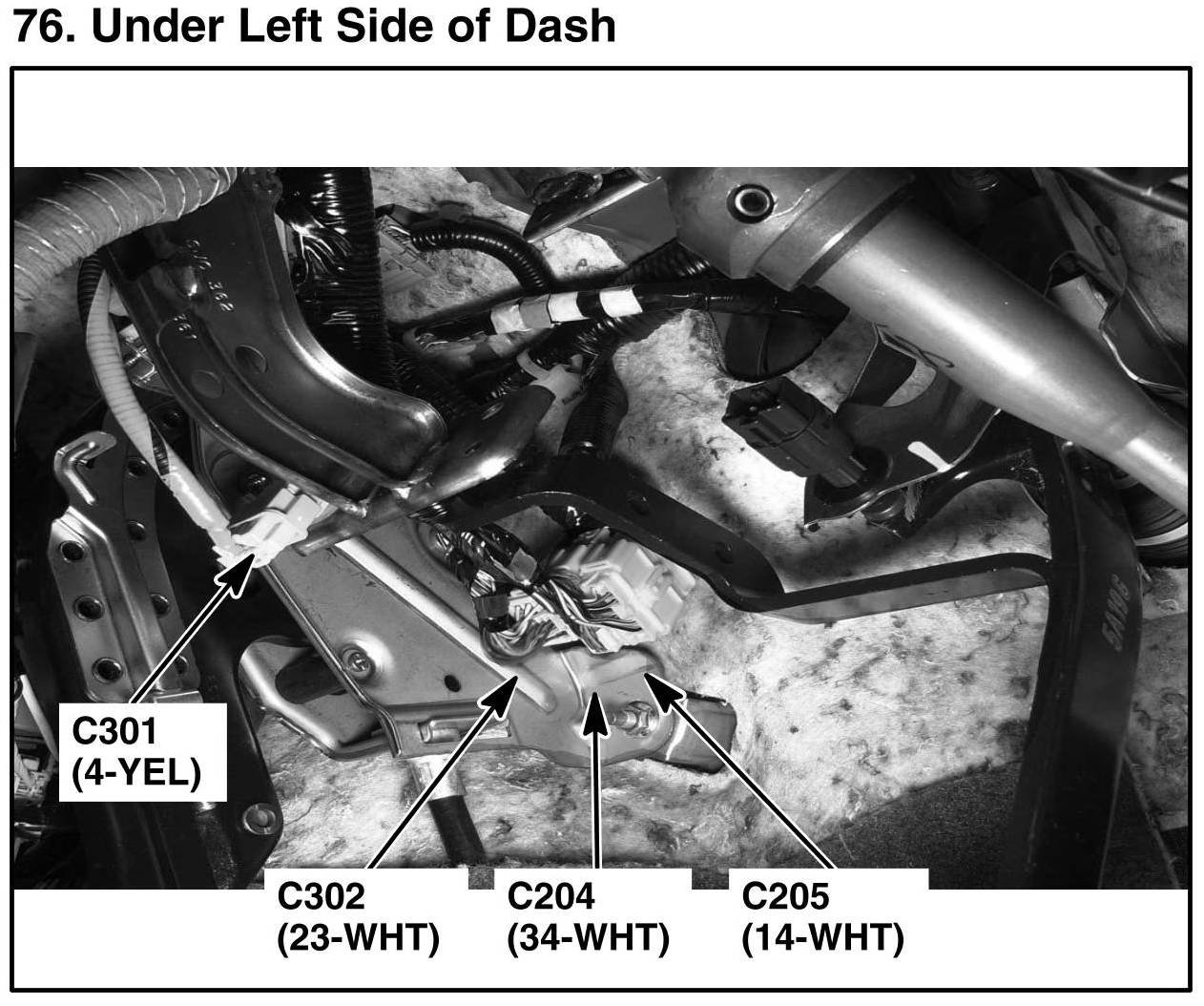 76. Under Left Side of Dash

C301
(4-YEL)

C302
(23-WHT)

C204
(34-WHT)

C205
(14-WHT)