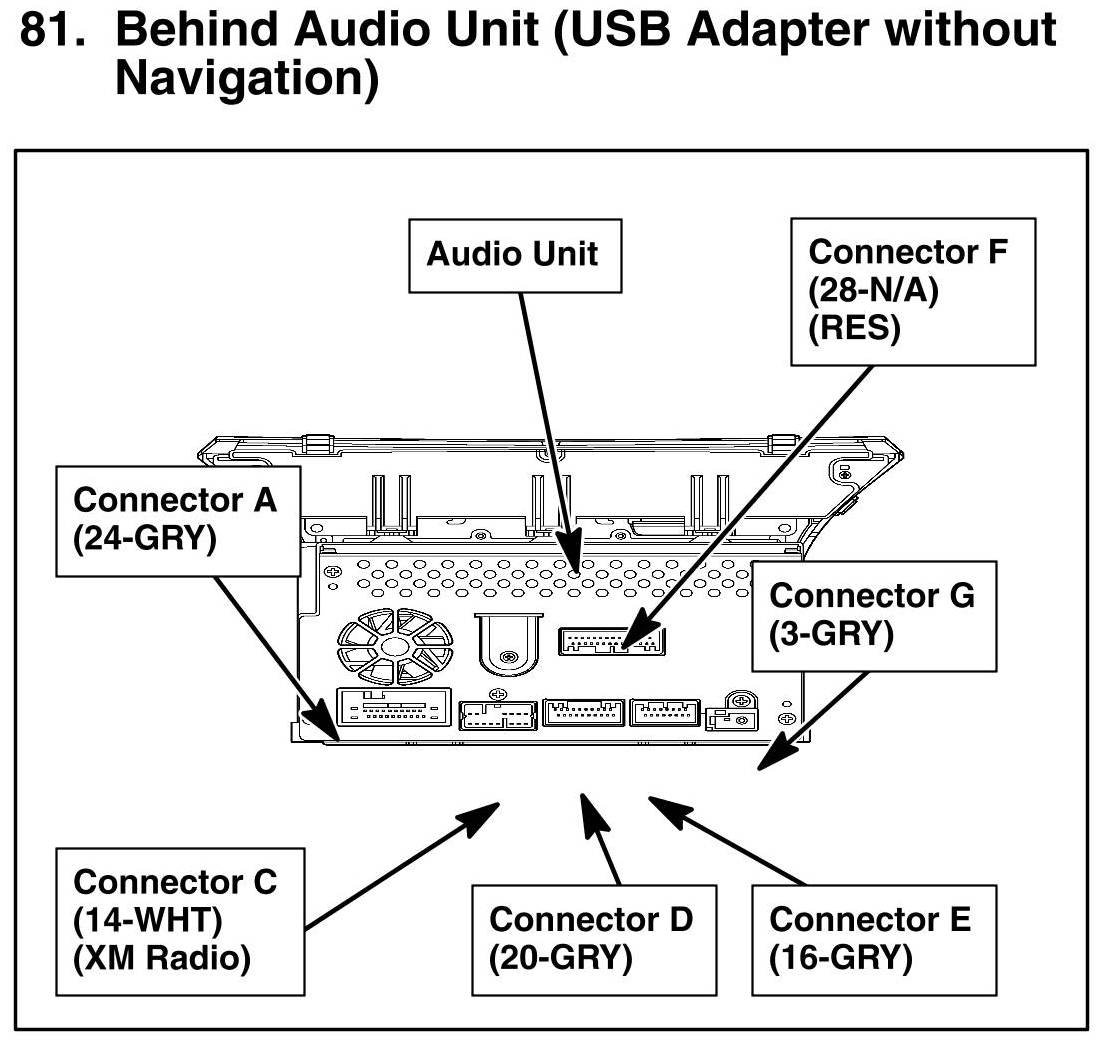 81. Behind Audio Unit (USB Adapter without Navigation)

Audio Unit

Connector F
(28-N/A)
(RES)

Connector A
(24-GRY)

Connector G
(3-GRY)

Connector C
(14-WHT)
(XM Radio)

Connector D
(20-GRY)

Connector E
(16-GRY)