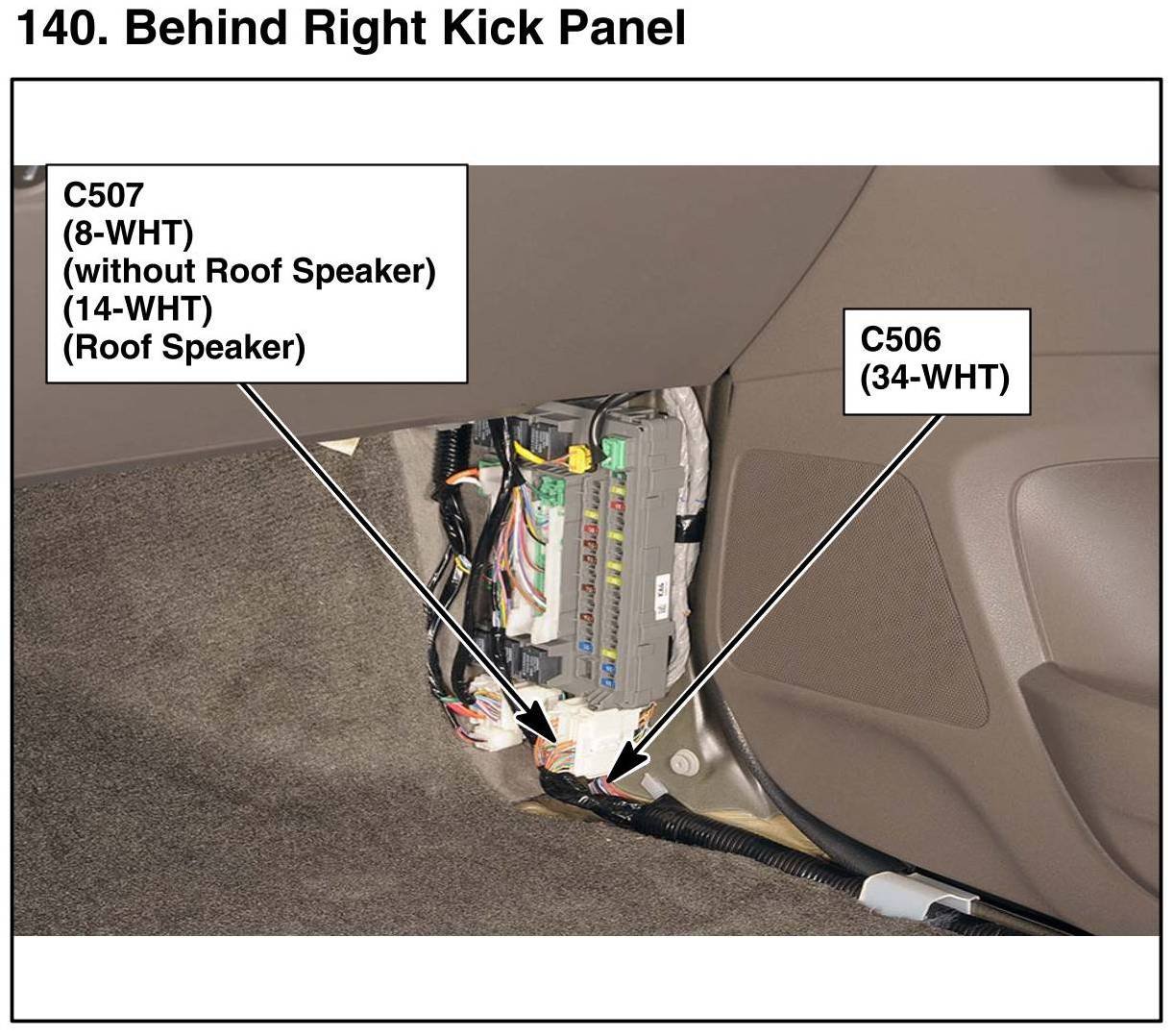 140. Behind Right Kick Panel

C507
(8-WHT)
(without Roof Speaker)
(14-WHT)
(Roof Speaker)

C506
(34-WHT)